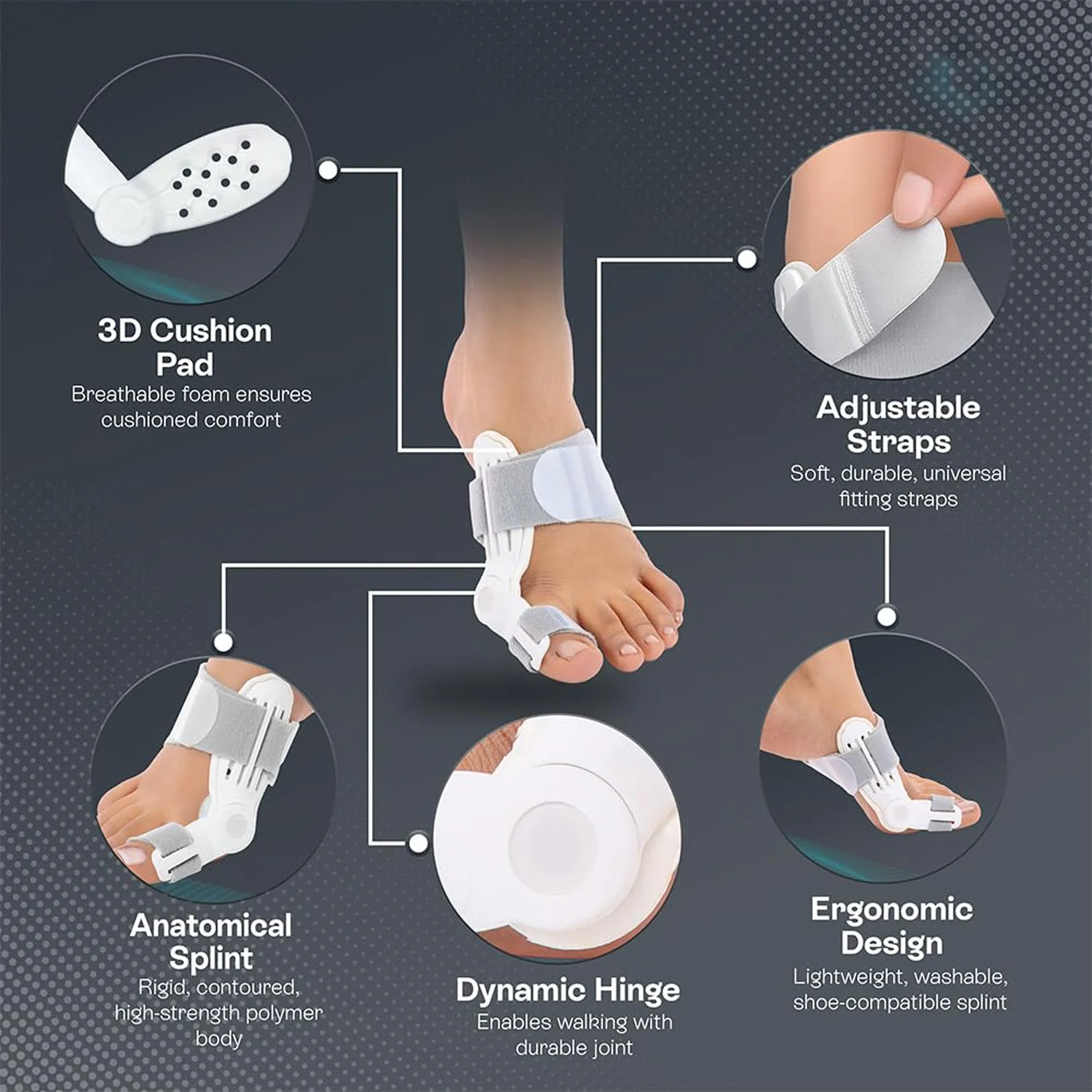 3D Cushion Pad
Breathable foam ensures cushioned comfort

Adjustable Straps
Soft, durable, universal fitting straps

Anatomical Splint
Rigid, contoured, high-strength polymer body

Dynamic Hinge
Enables walking with durable joint

Ergonomic Design
Lightweight, washable, shoe-compatible splint