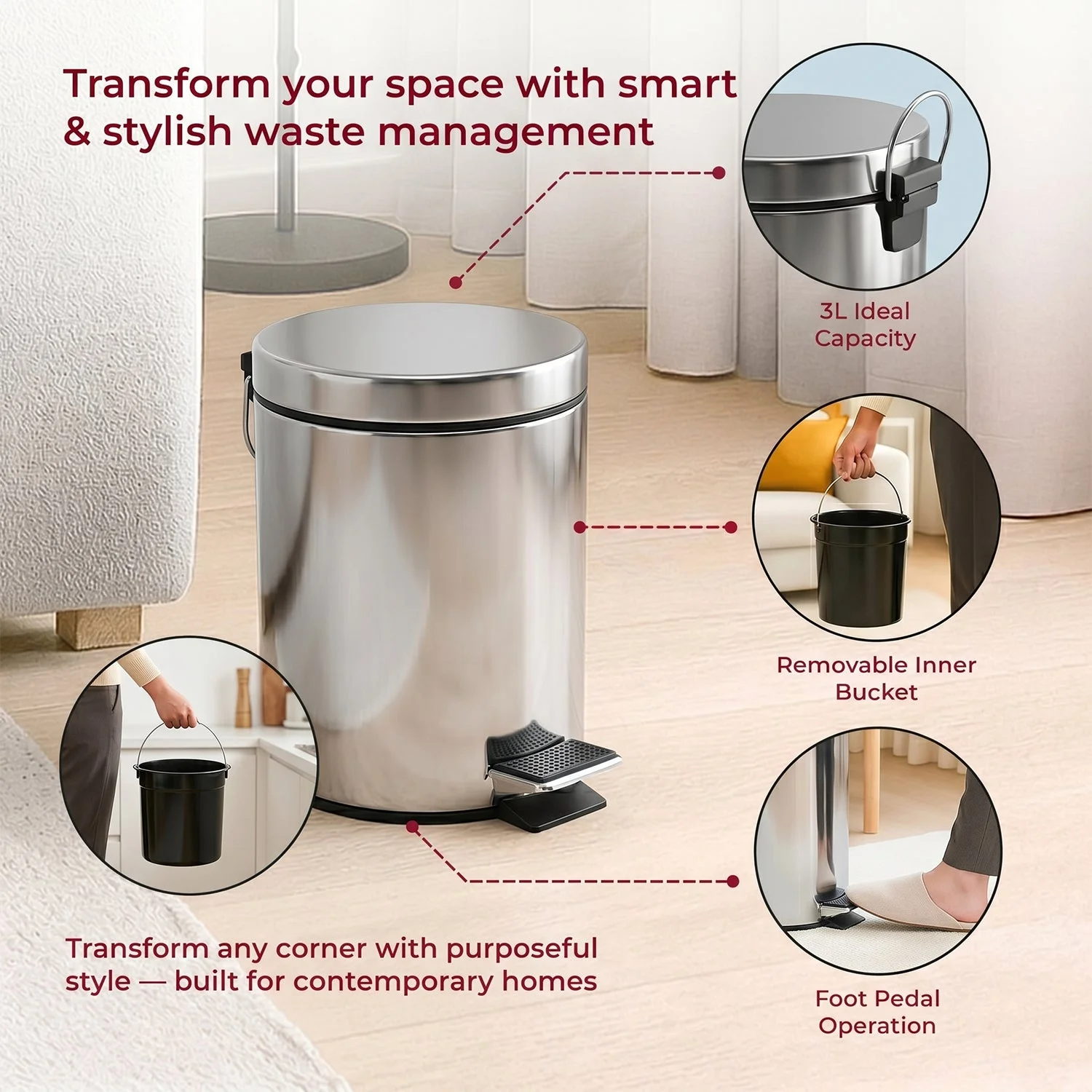 Transform your space with smart & stylish waste management

3L Ideal Capacity

Removable Inner Bucket

Foot Pedal Operation

Transform any corner with purposeful style — built for contemporary homes