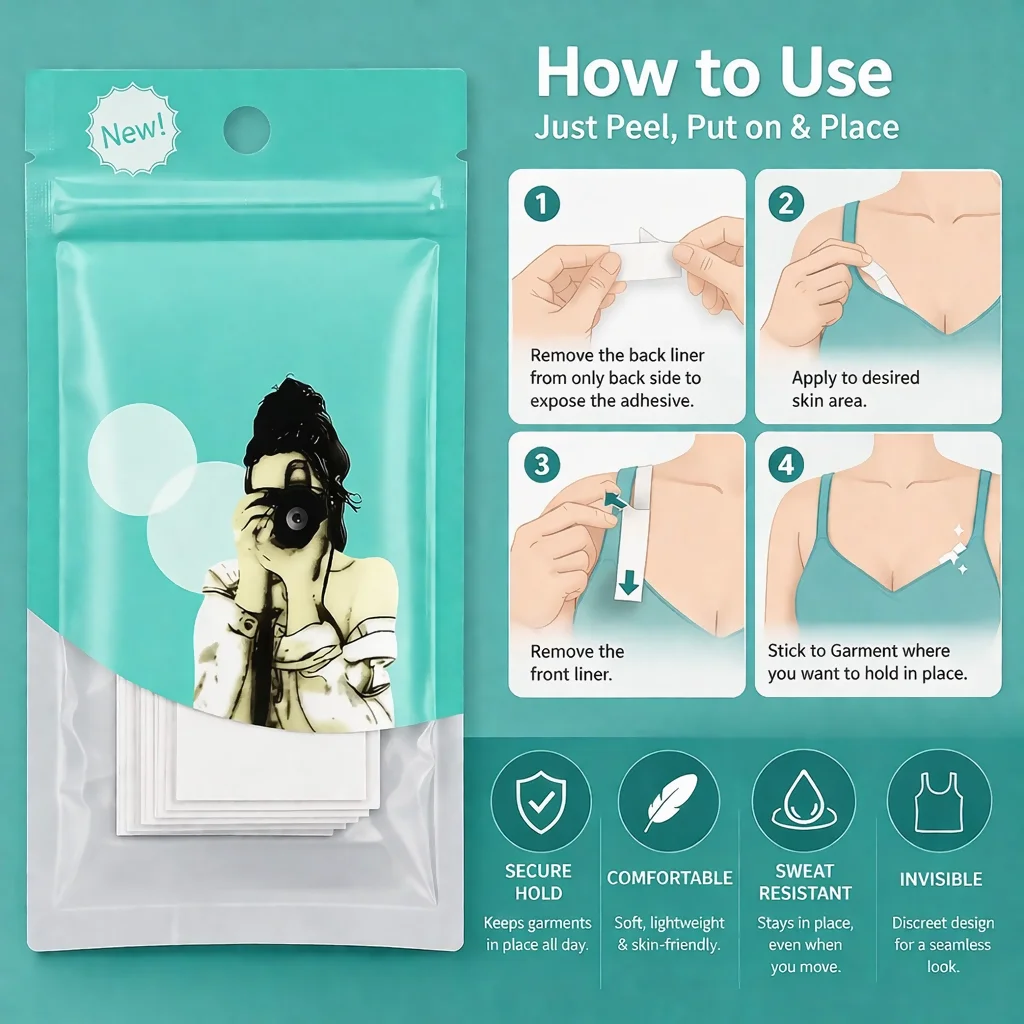 New!

How to Use
Just Peel, Put on & Place

1
Remove the back liner from only back side to expose the adhesive.

2
Apply to desired skin area.

3
Remove the front liner.

4
Stick to Garment where you want to hold in place.

SECURE HOLD
Keeps garments in place all day.

COMFORTABLE
Soft, lightweight & skin-friendly.

SWEAT RESISTANT
Stays in place, even when you move.

INVISIBLE
Discreet design for a seamless look.