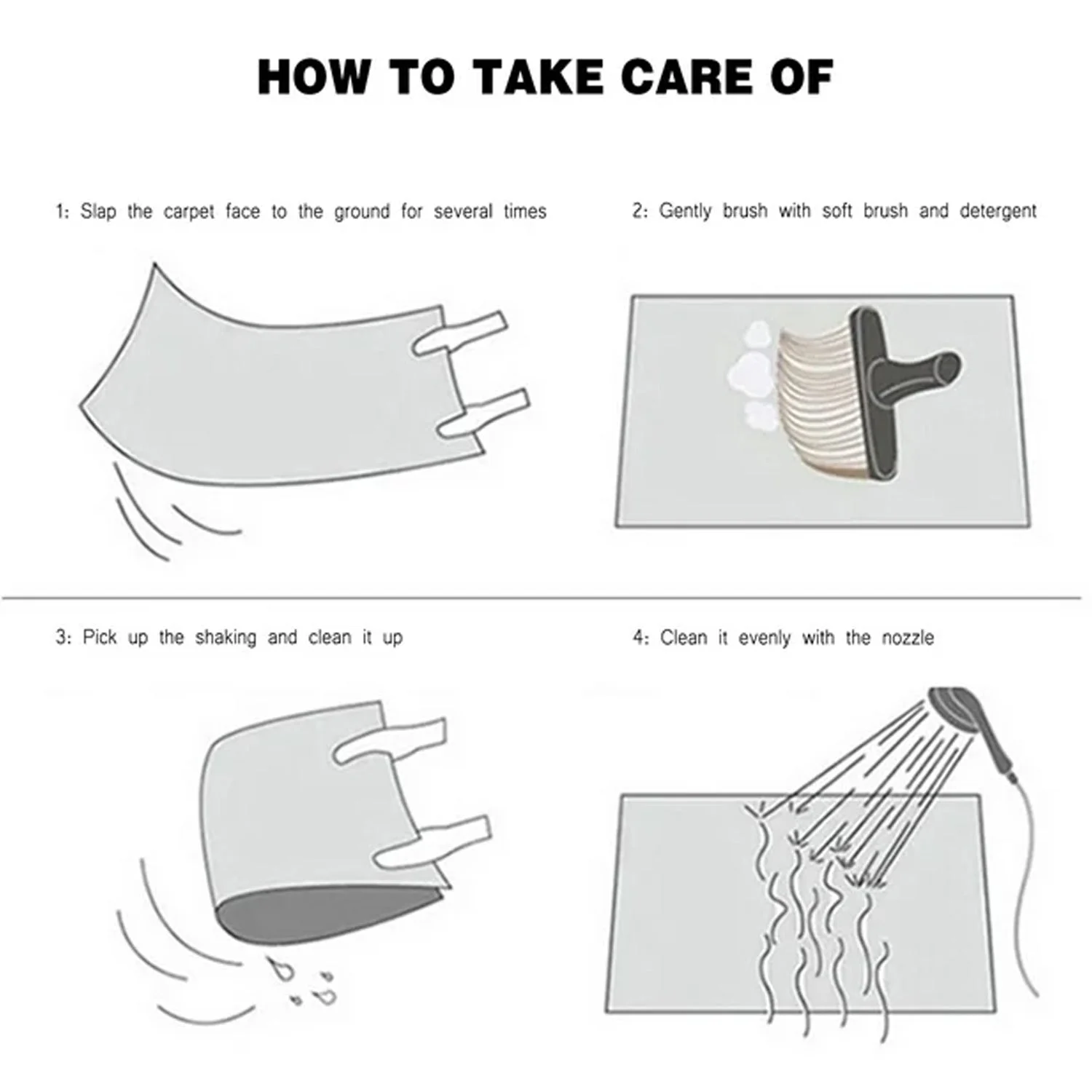 HOW TO TAKE CARE OF

1: Slap the carpet face to the ground for several times

2: Gently brush with soft brush and detergent

3: Pick up the shaking and clean it up

4: Clean it evenly with the nozzle