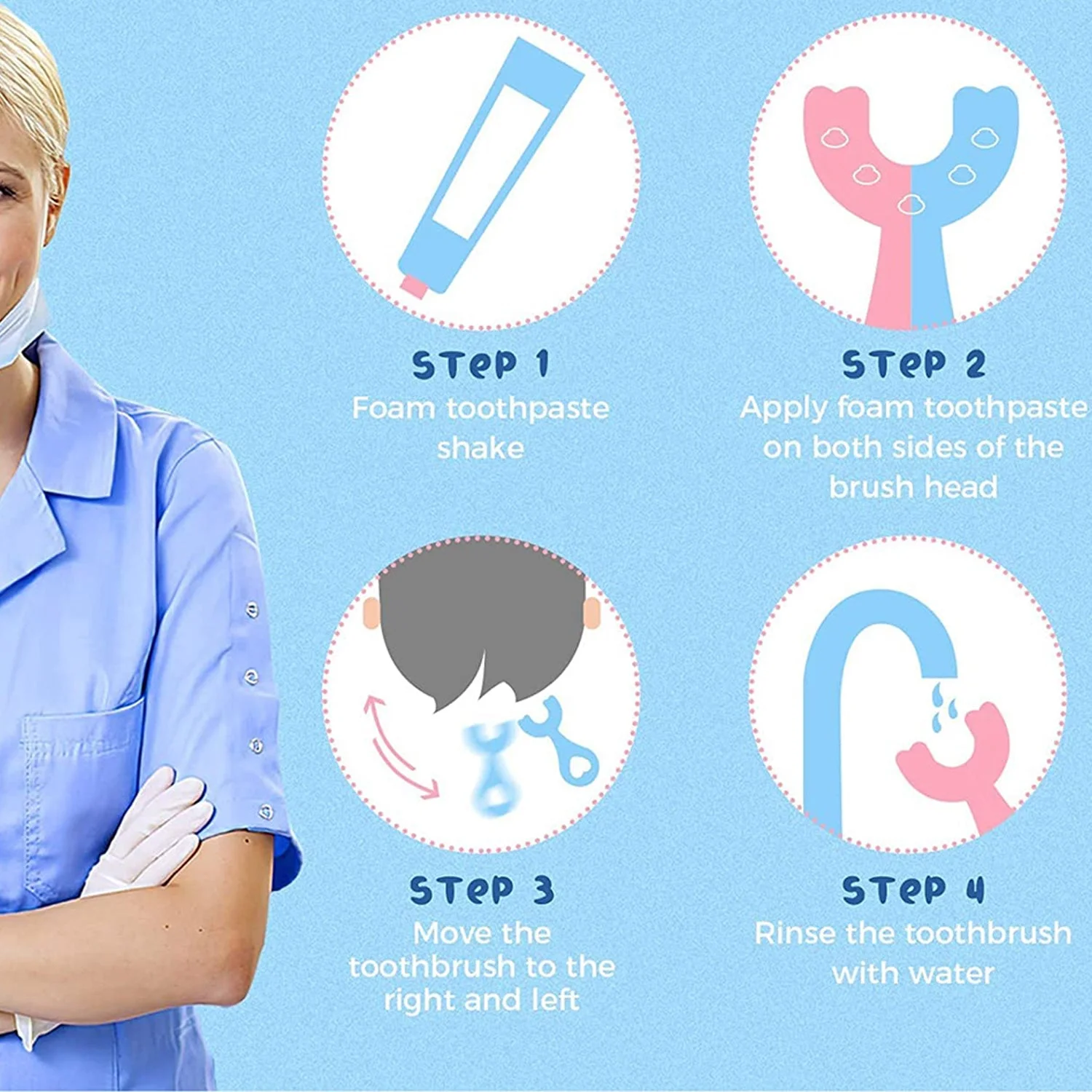 STEP 1
Foam toothpaste shake

STEP 2
Apply foam toothpaste on both sides of the brush head

STEP 3
Move the toothbrush to the right and left

STEP 4
Rinse the toothbrush with water