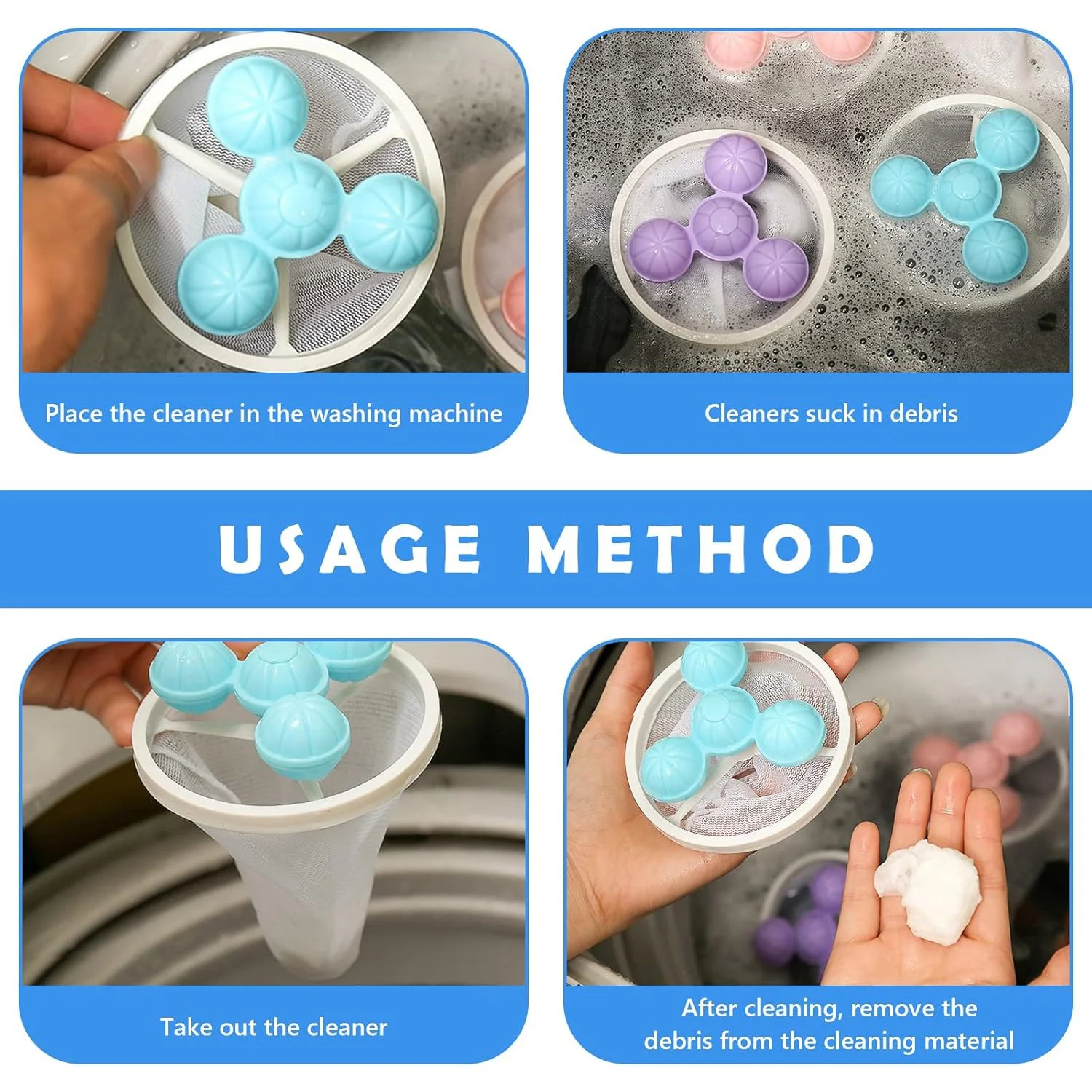 Place the cleaner in the washing machine

Cleaners suck in debris

USAGE METHOD

Take out the cleaner

After cleaning, remove the debris from the cleaning material