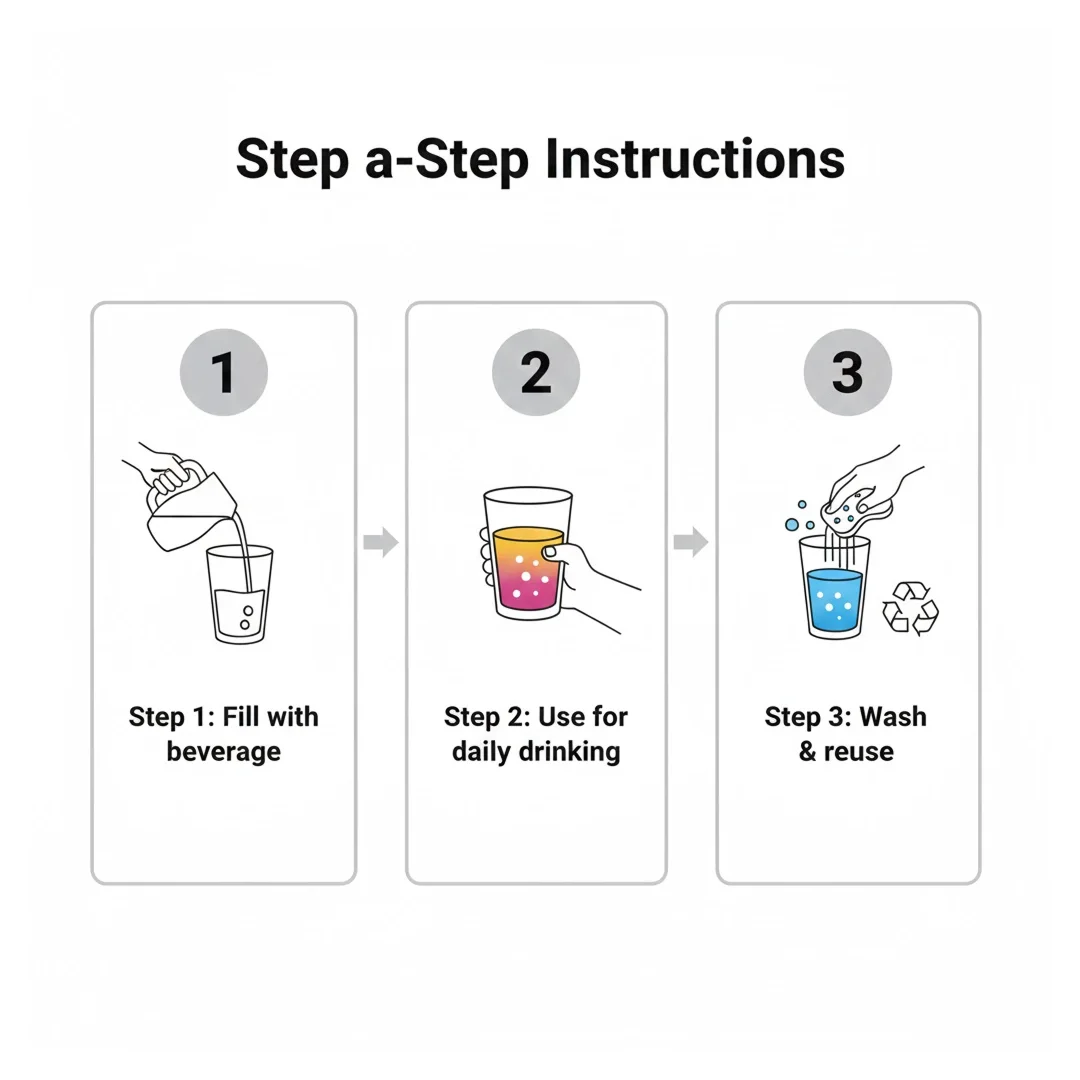 Step a-Step Instructions

1

Step 1: Fill with beverage

2

Step 2: Use for daily drinking

3

Step 3: Wash & reuse