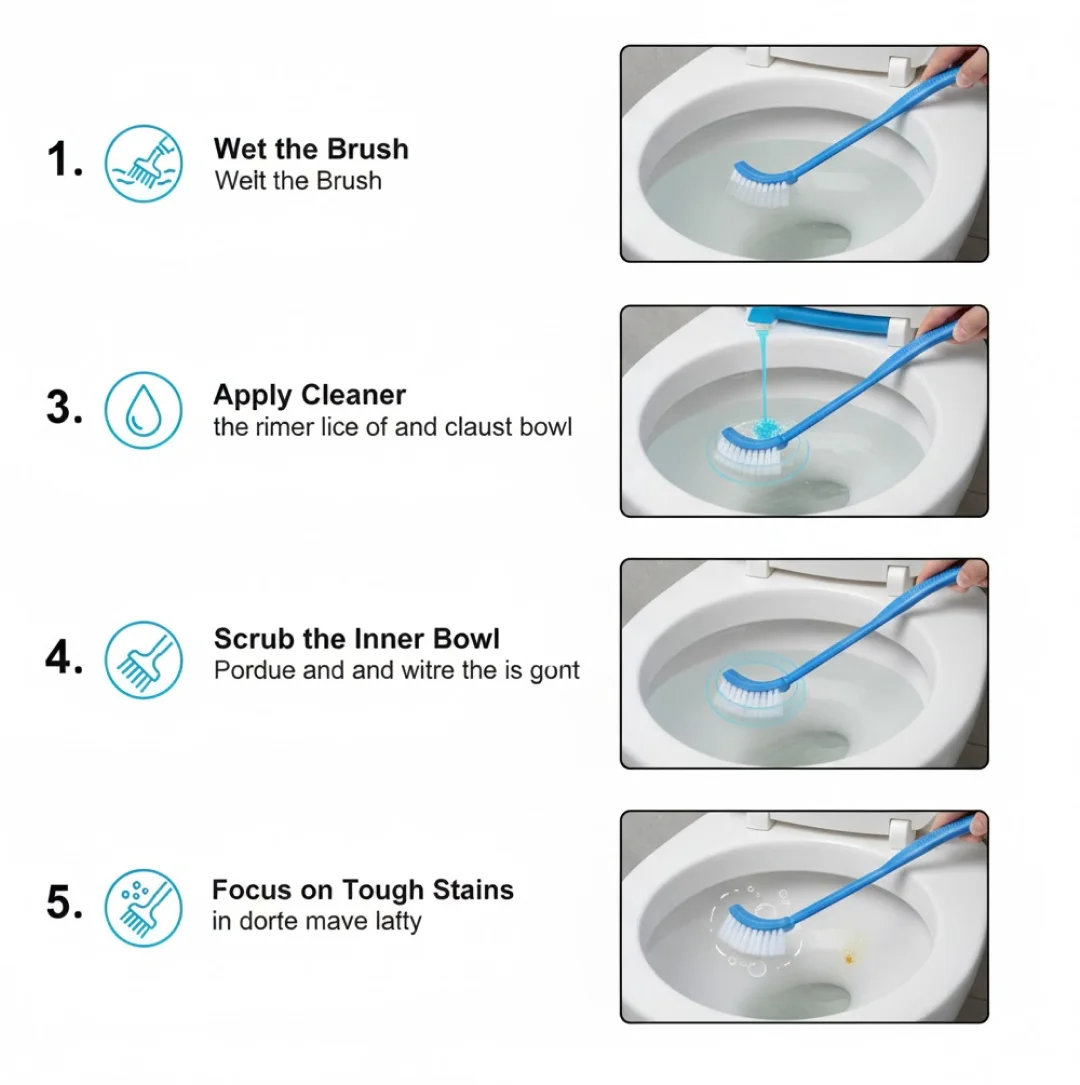 1. Wet the Brush
Welt the Brush

3. Apply Cleaner
the rimer lice of and claust bowl

4. Scrub the Inner Bowl
Pordue and and witre the is gont

5. Focus on Tough Stains
in dorte mave lafty