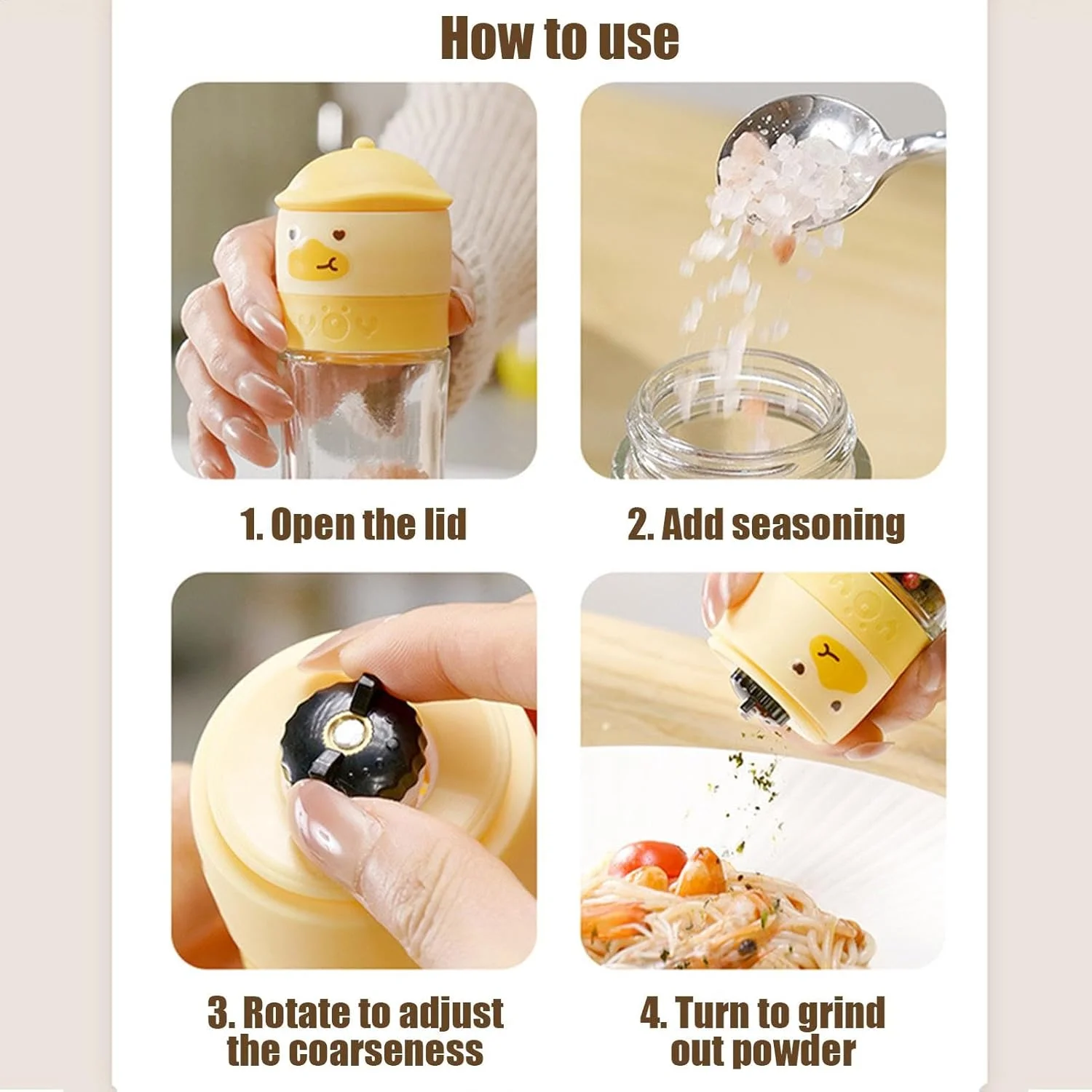 How to use

1. Open the lid

2. Add seasoning

3. Rotate to adjust the coarseness

4. Turn to grind out powder