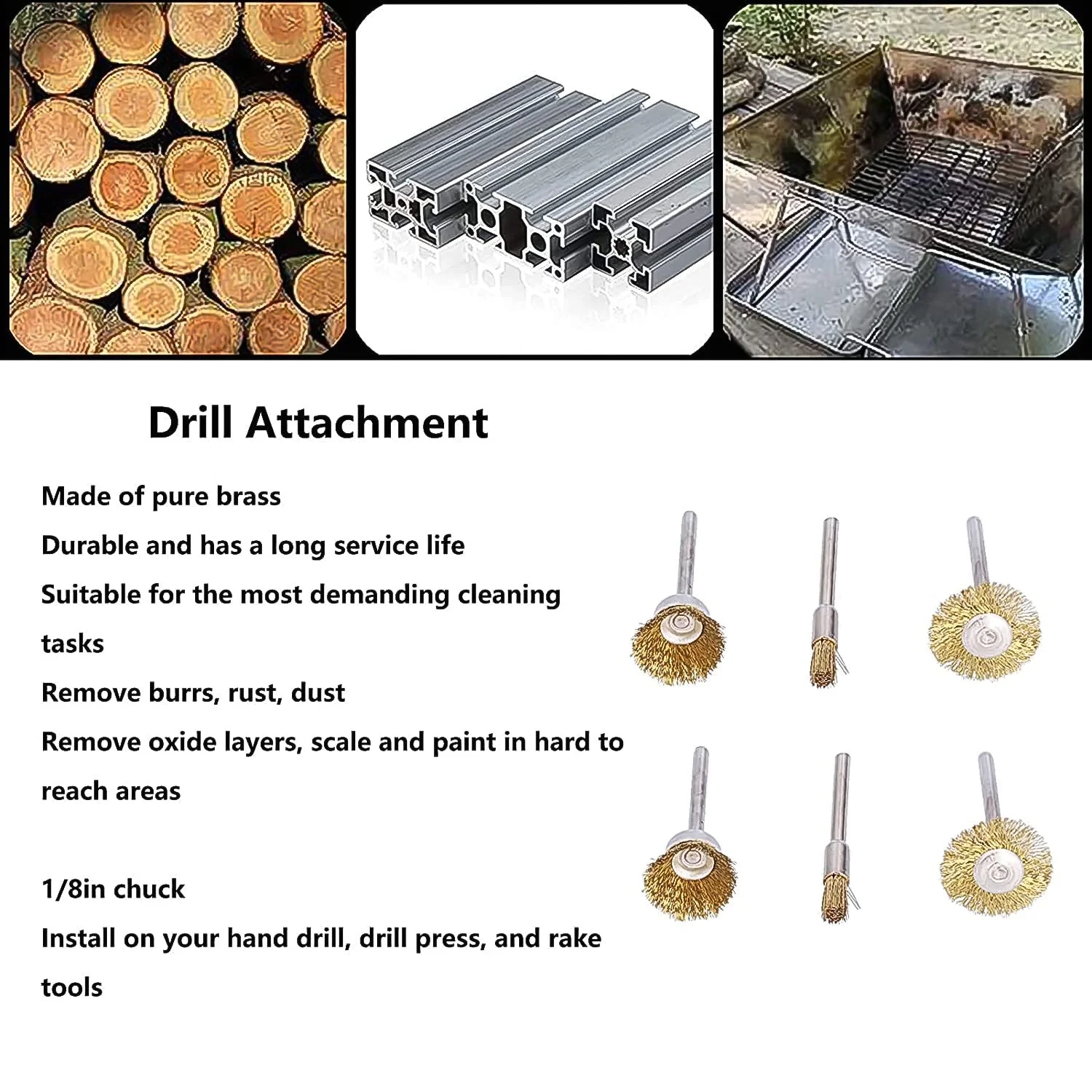 Drill Attachment

Made of pure brass
Durable and has a long service life
Suitable for the most demanding cleaning tasks
Remove burrs, rust, dust
Remove oxide layers, scale and paint in hard to reach areas

1/8in chuck
Install on your hand drill, drill press, and rake tools