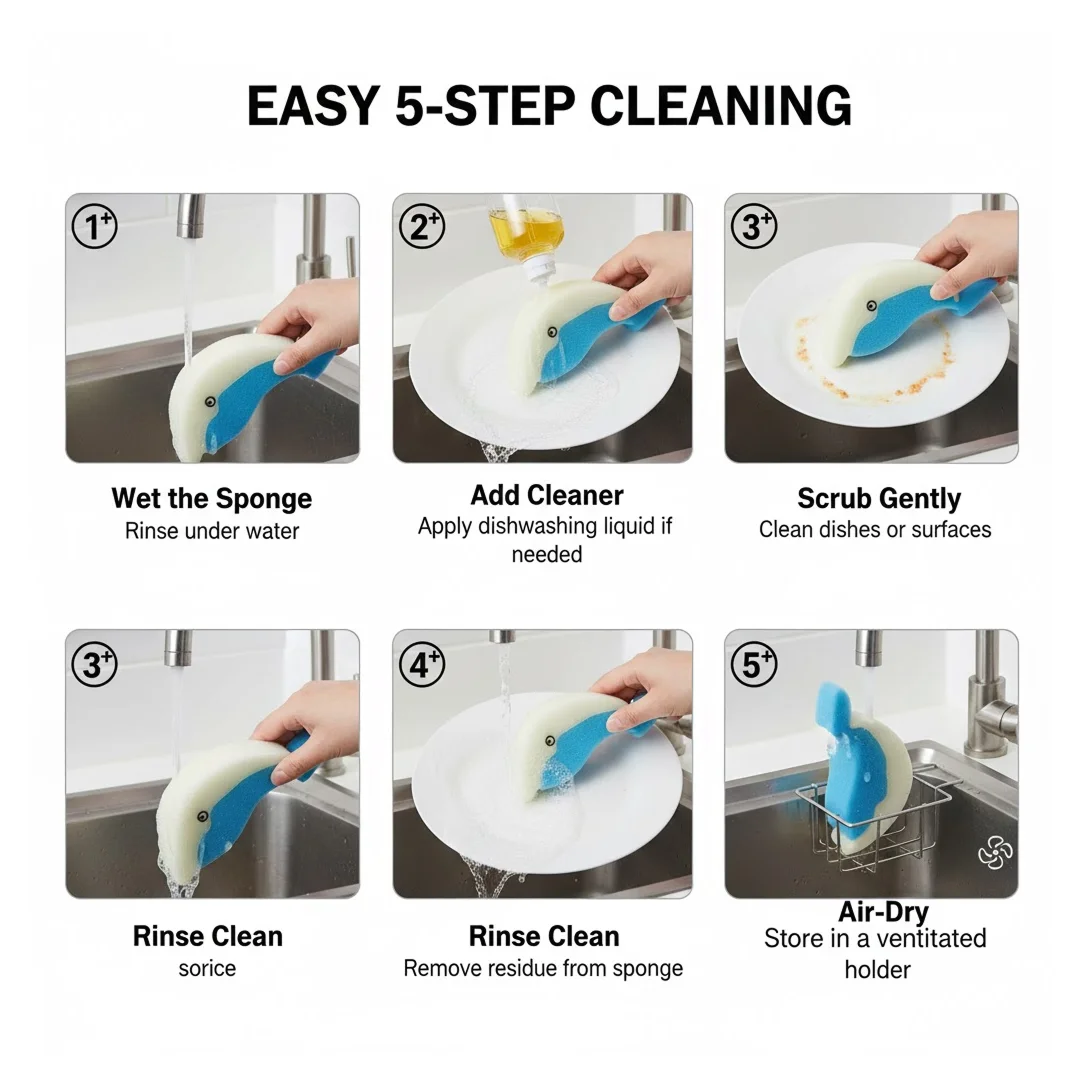 EASY 5-STEP CLEANING

1+

Wet the Sponge
Rinse under water

2+

Add Cleaner
Apply dishwashing liquid if needed

3+

Scrub Gently
Clean dishes or surfaces

3+

Rinse Clean
sorice

4+

Rinse Clean
Remove residue from sponge

5+

Air-Dry
Store in a ventitated holder