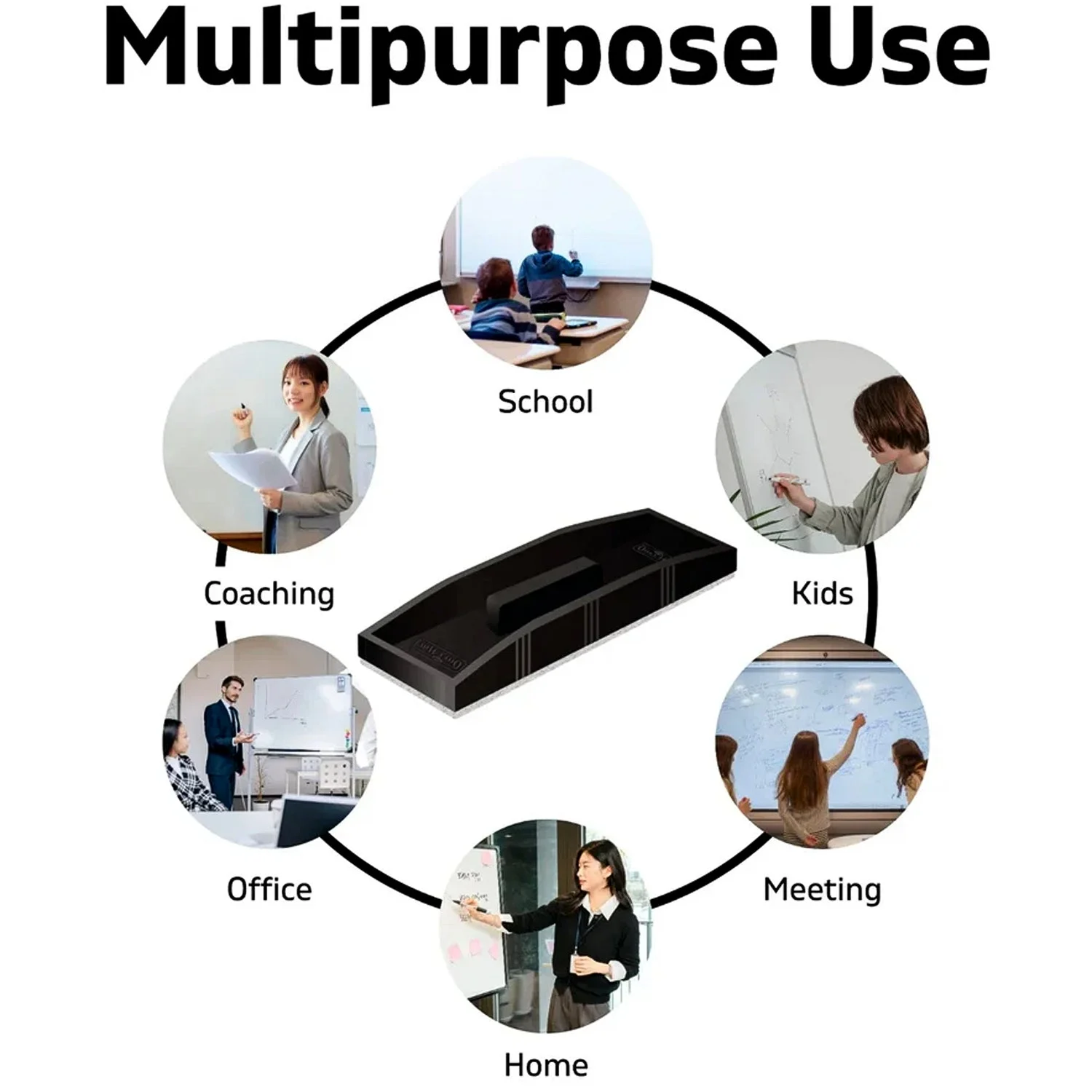 Multipurpose Use

School

Coaching

Kids

Office

Meeting

Home