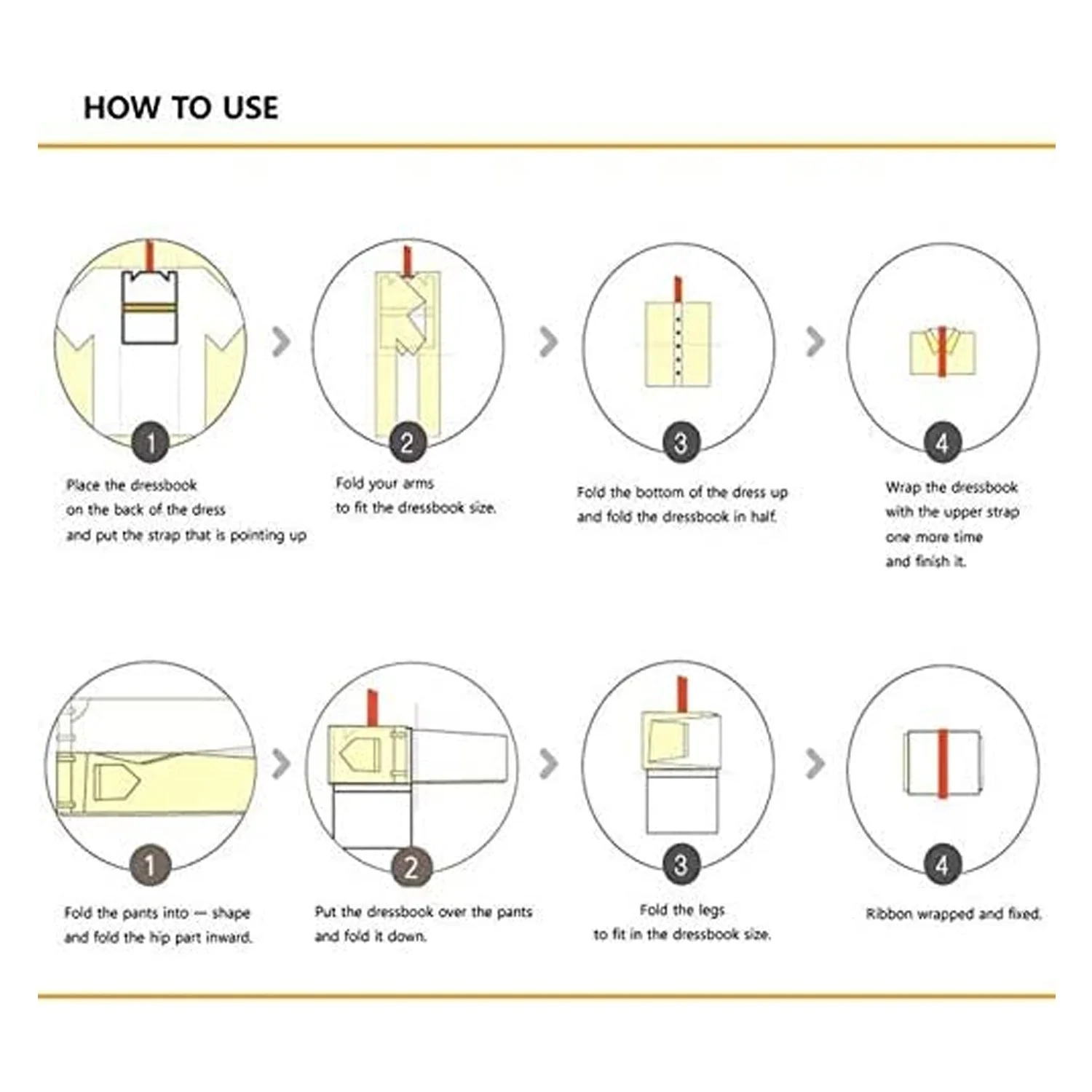 HOW TO USE

1

Place the dressbook on the back of the dress and put the strap that is pointing up

2

Fold your arms to fit the dressbook size.

3

Fold the bottom of the dress up and fold the dressbook in half.

4

Wrap the dressbook with the upper strap one more time and finish it.

1

Fold the pants into — shape and fold the hip part inward.

2

Put the dressbook over the pants and fold it down.

3

Fold the legs to fit in the dressbook size.

4

Ribbon wrapped and fixed.