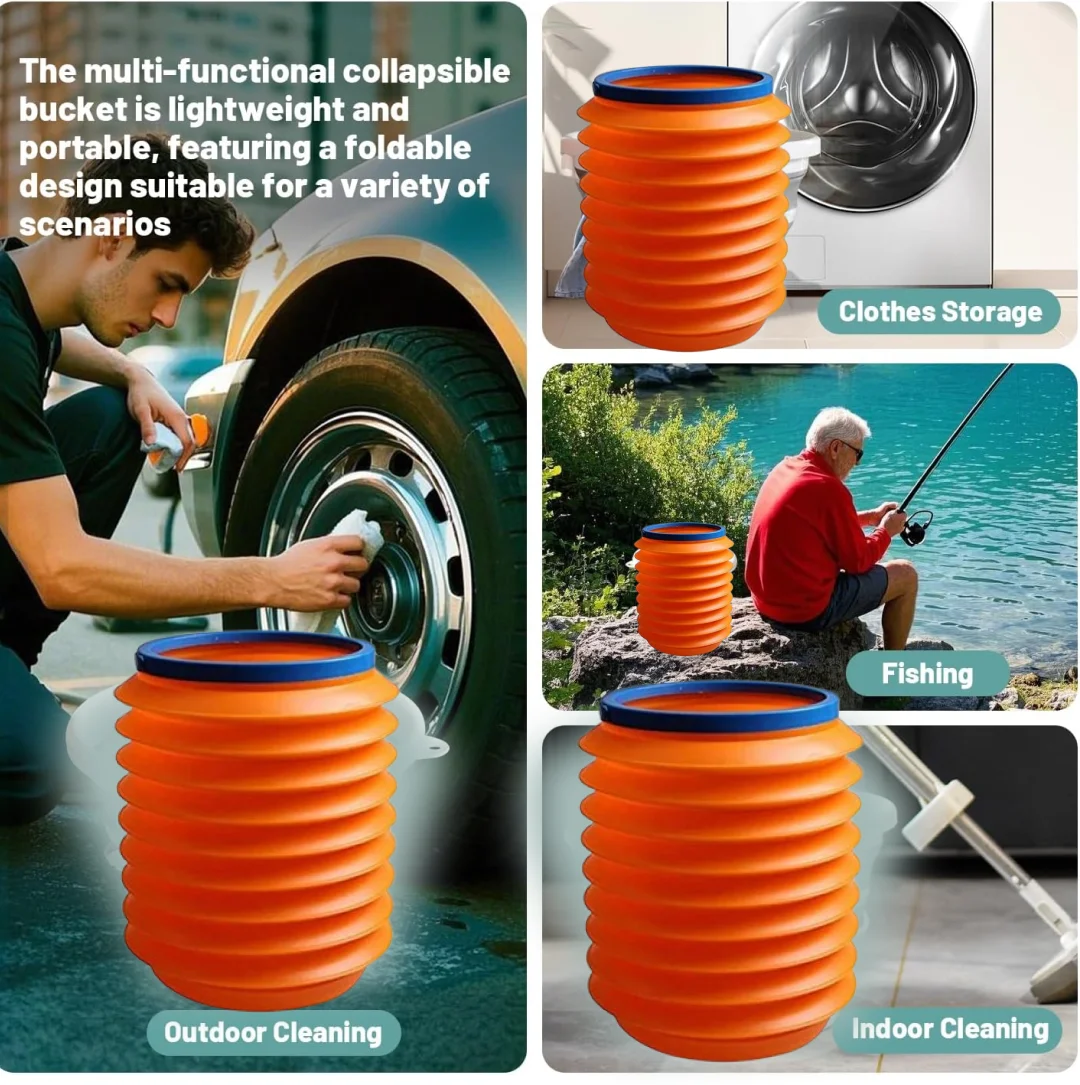 The multi-functional collapsible bucket is lightweight and portable, featuring a foldable design suitable for a variety of scenarios

Outdoor Cleaning

Clothes Storage

Fishing

Indoor Cleaning