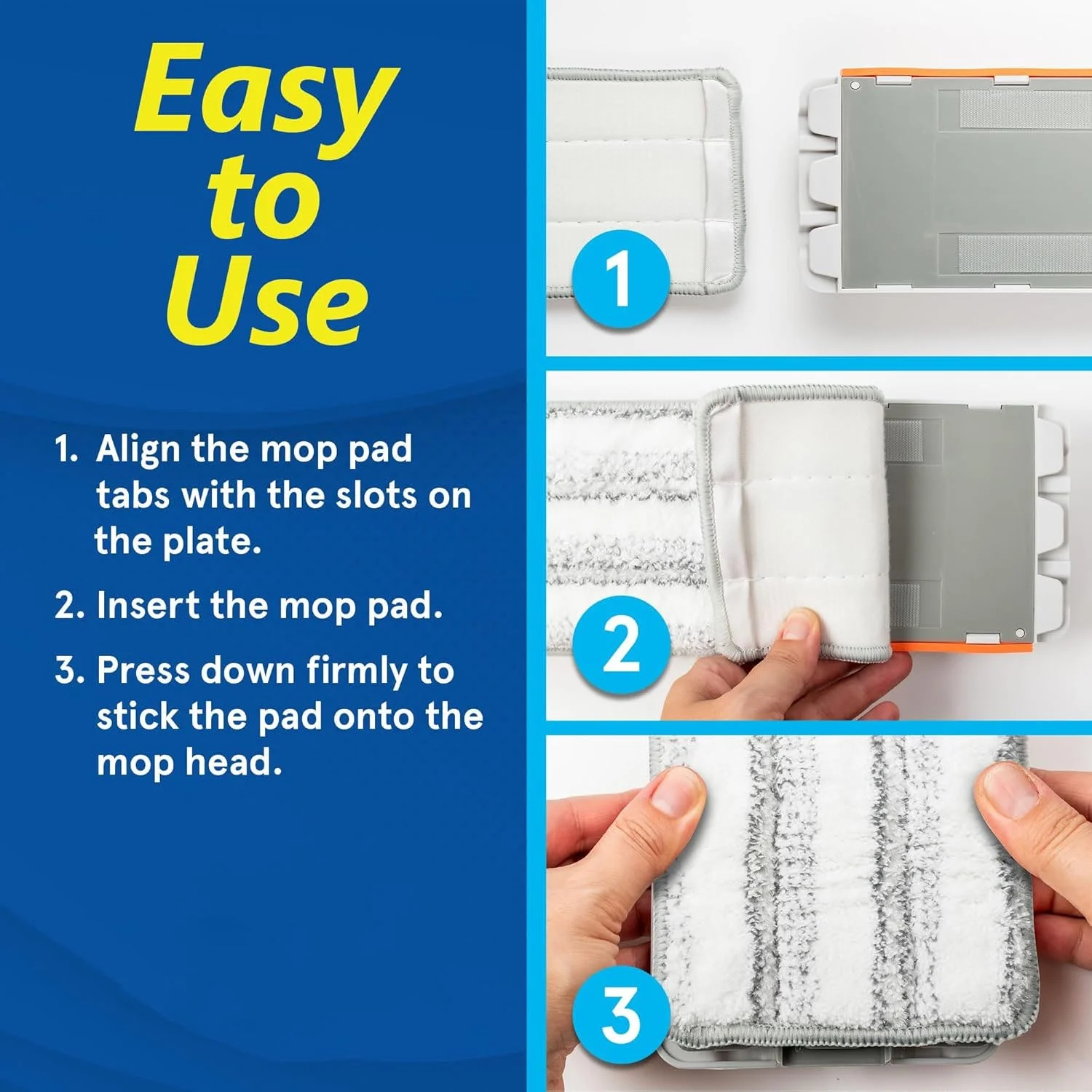 Easy to Use

1. Align the mop pad tabs with the slots on the plate.

2. Insert the mop pad.

3. Press down firmly to stick the pad onto the mop head.

1

2

3