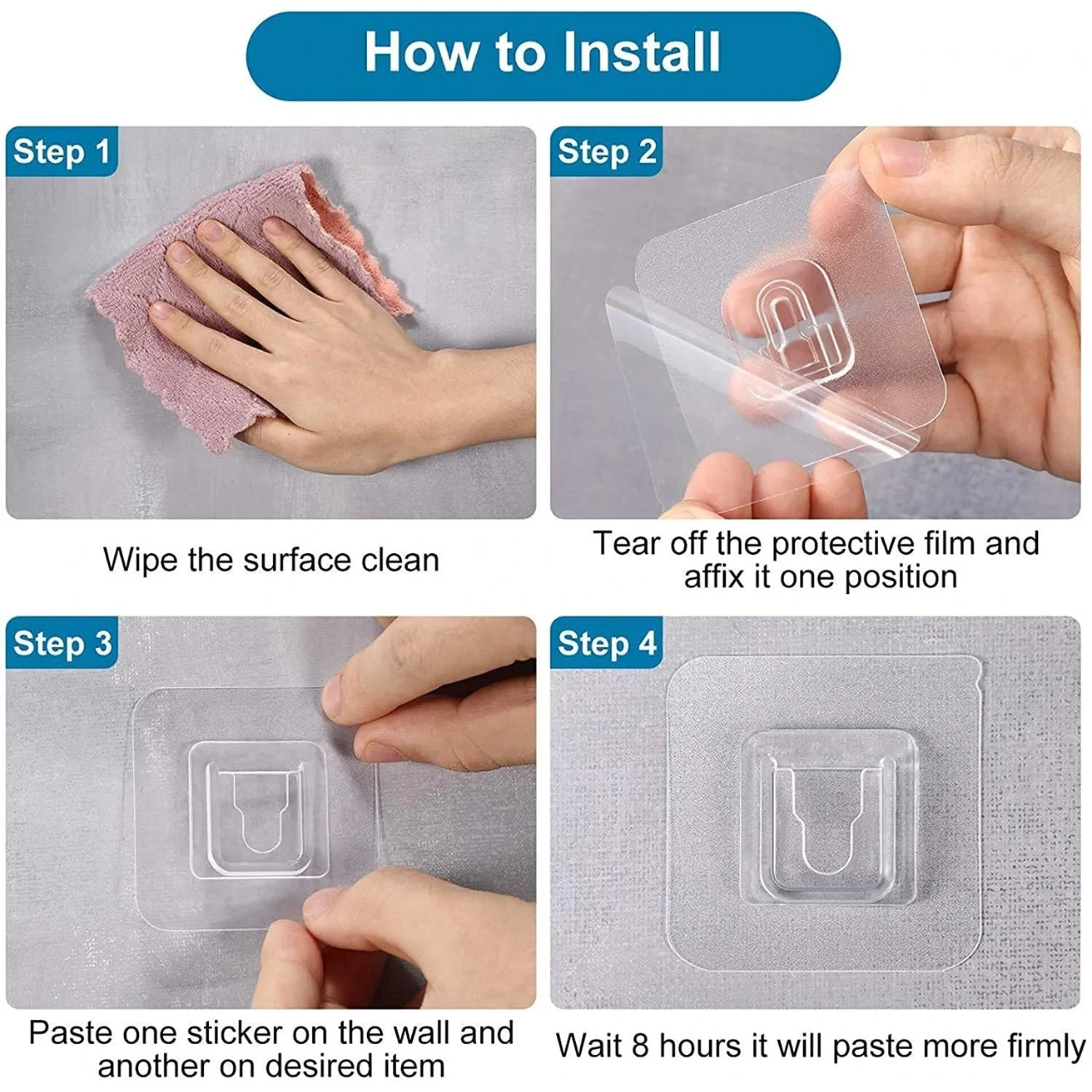 How to Install

Step 1

Wipe the surface clean

Step 2

Tear off the protective film and affix it one position

Step 3

Paste one sticker on the wall and another on desired item

Step 4

Wait 8 hours it will paste more firmly