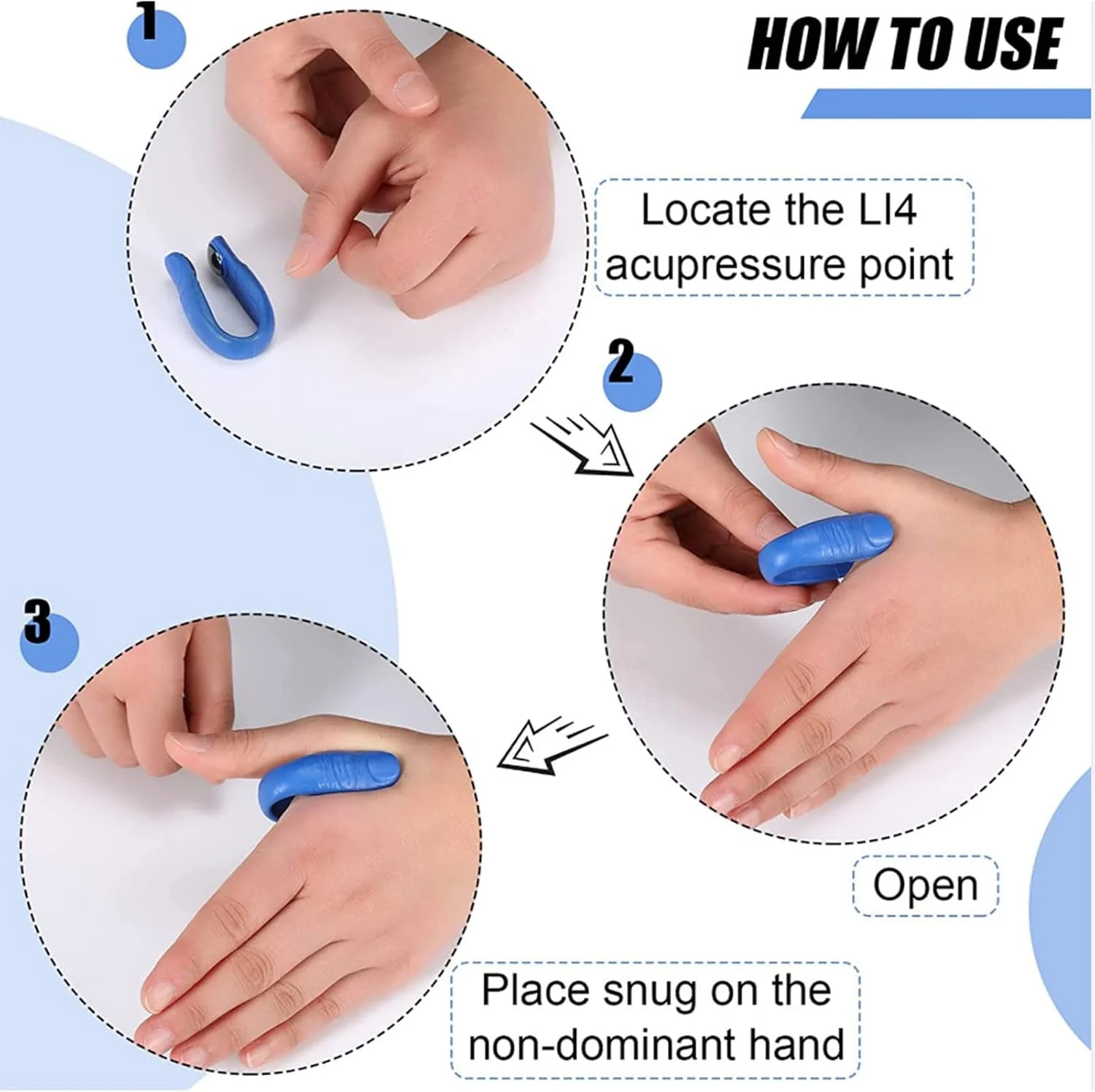 HOW TO USE

1

Locate the LI4 acupressure point

2

Open

3

Place snug on the non-dominant hand