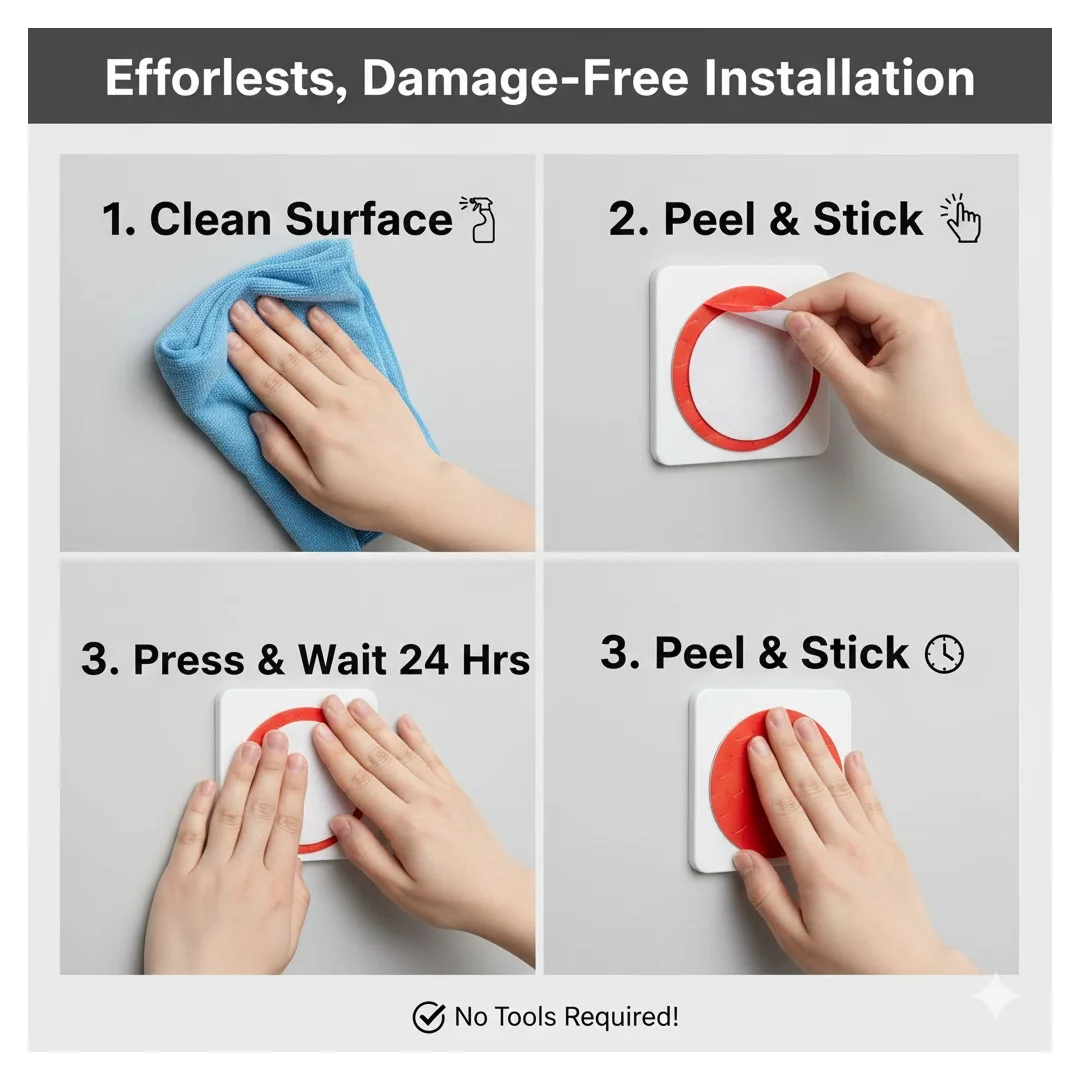 Efforlests, Damage-Free Installation

1. Clean Surface

2. Peel & Stick

3. Press & Wait 24 Hrs

3. Peel & Stick

No Tools Required!