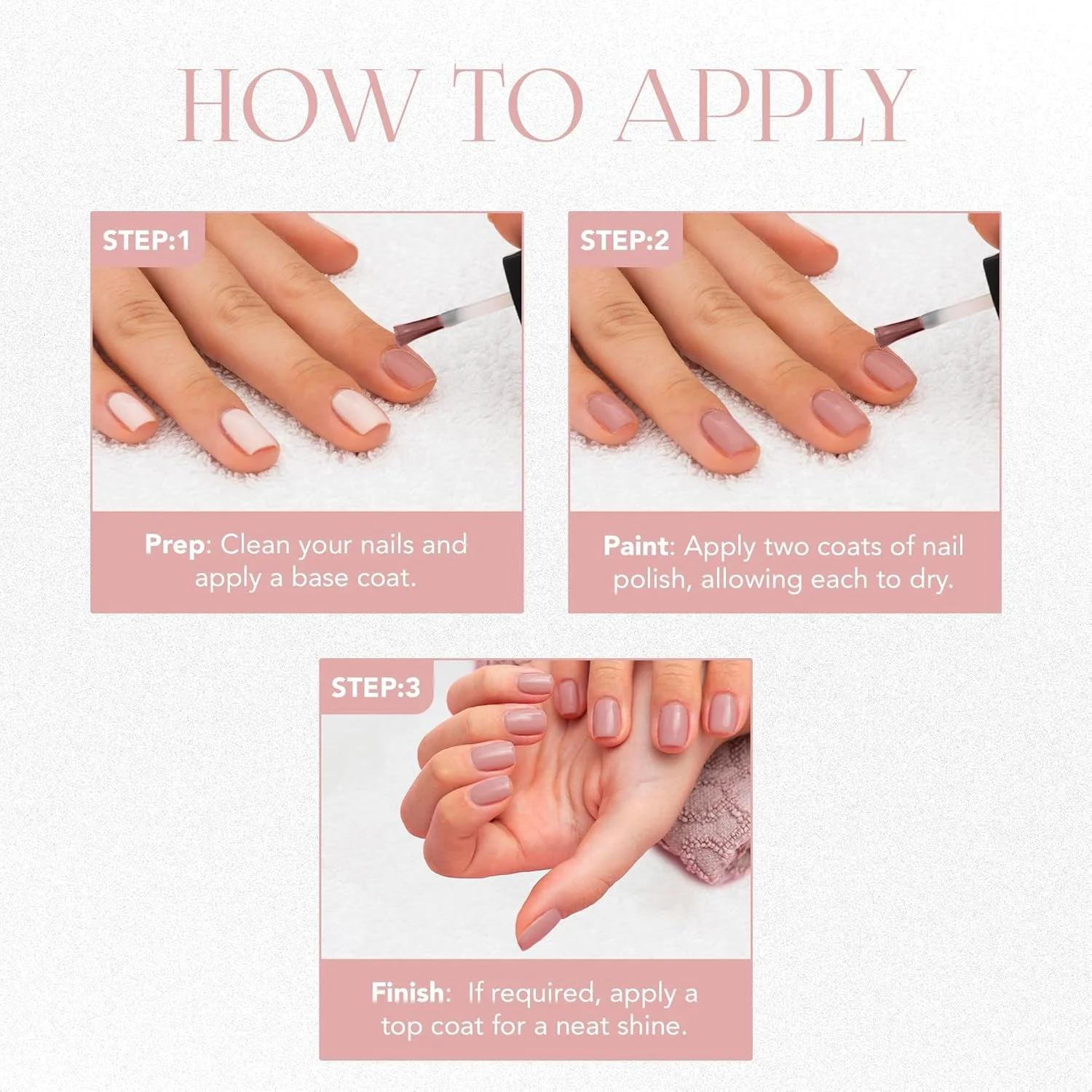 HOW TO APPLY

STEP:1

Prep: Clean your nails and apply a base coat.

STEP:2

Paint: Apply two coats of nail polish, allowing each to dry.

STEP:3

Finish: If required, apply a top coat for a neat shine.