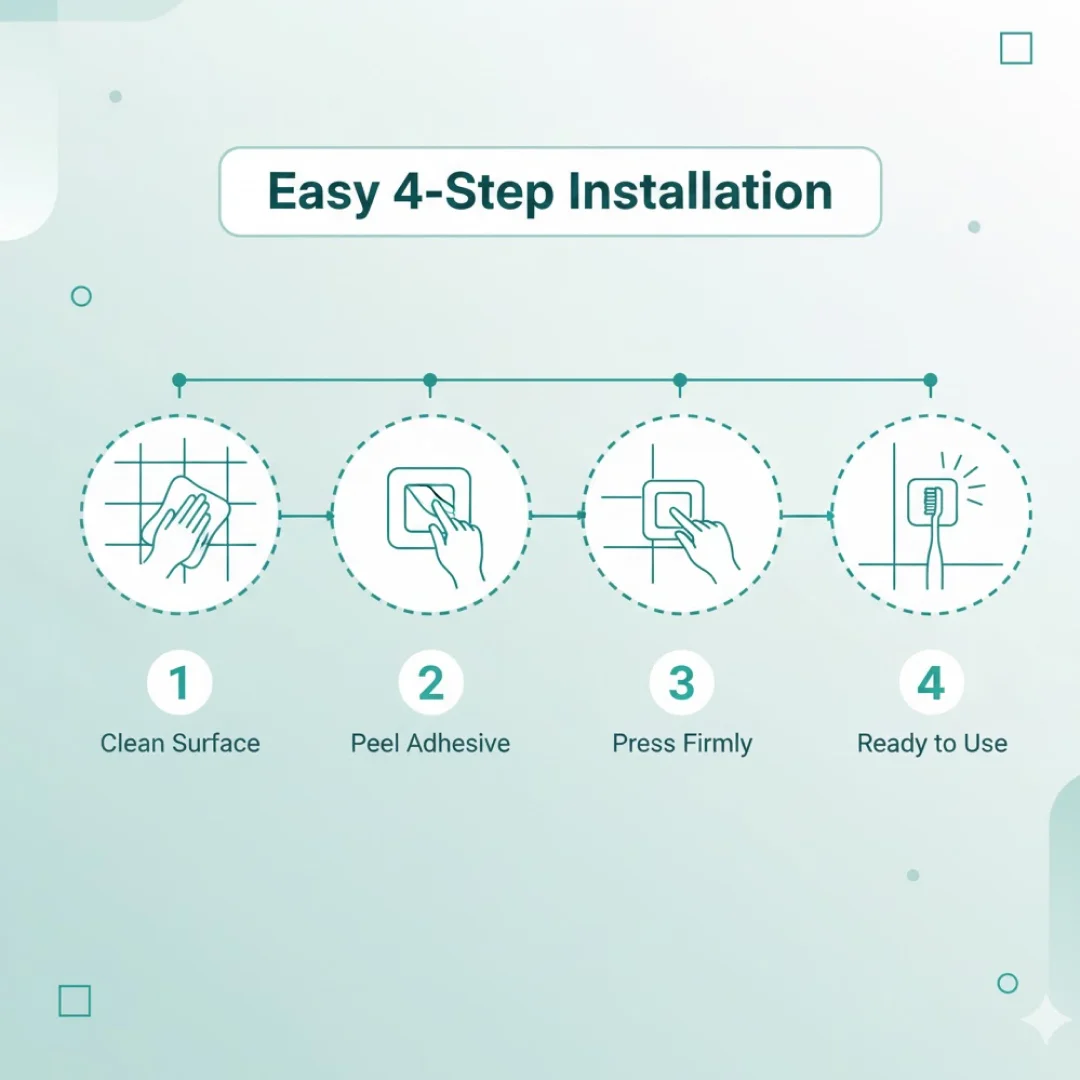 Easy 4-Step Installation

1
Clean Surface

2
Peel Adhesive

3
Press Firmly

4
Ready to Use