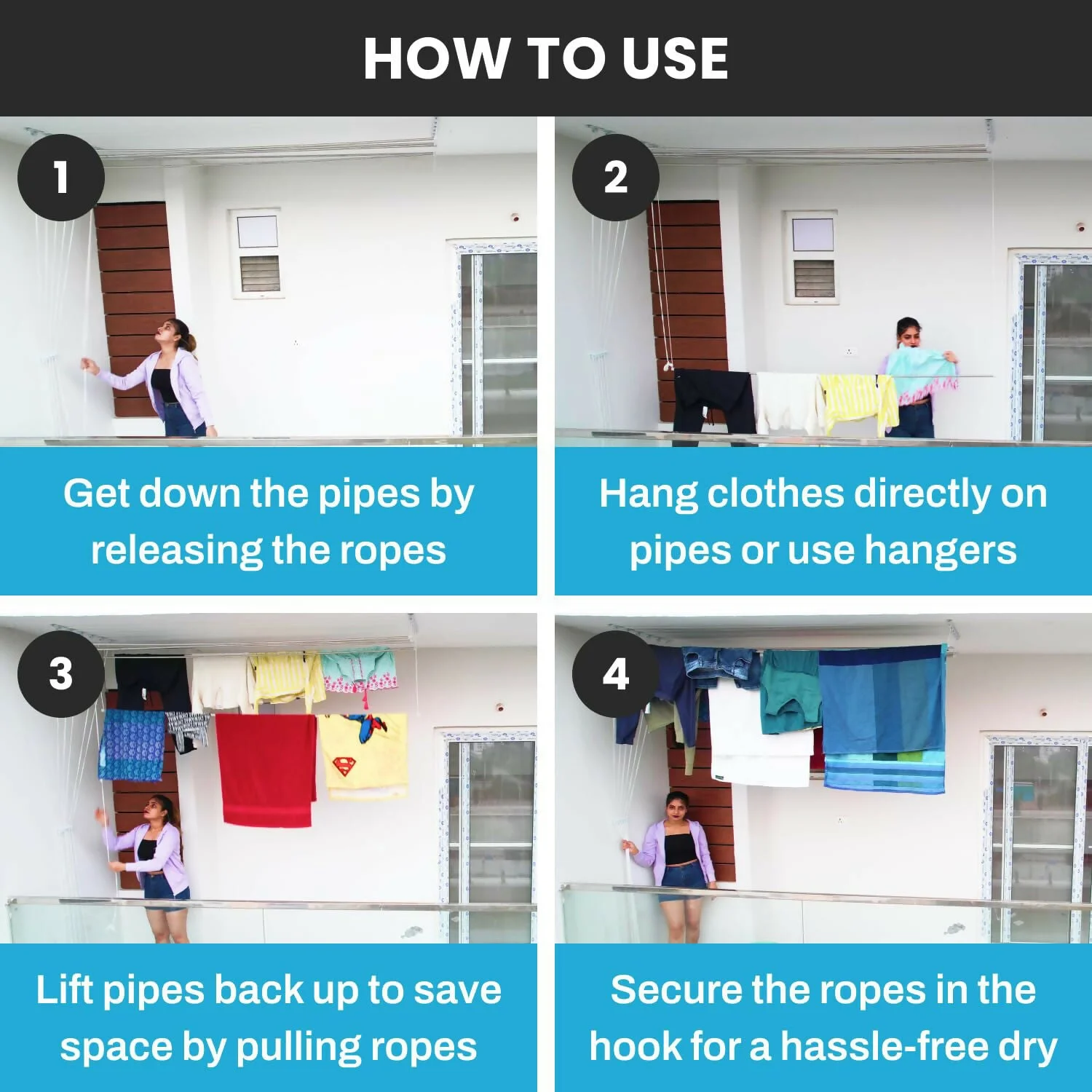 HOW TO USE

1

Get down the pipes by releasing the ropes

2

Hang clothes directly on pipes or use hangers

3

Lift pipes back up to save space by pulling ropes

4

Secure the ropes in the hook for a hassle-free dry