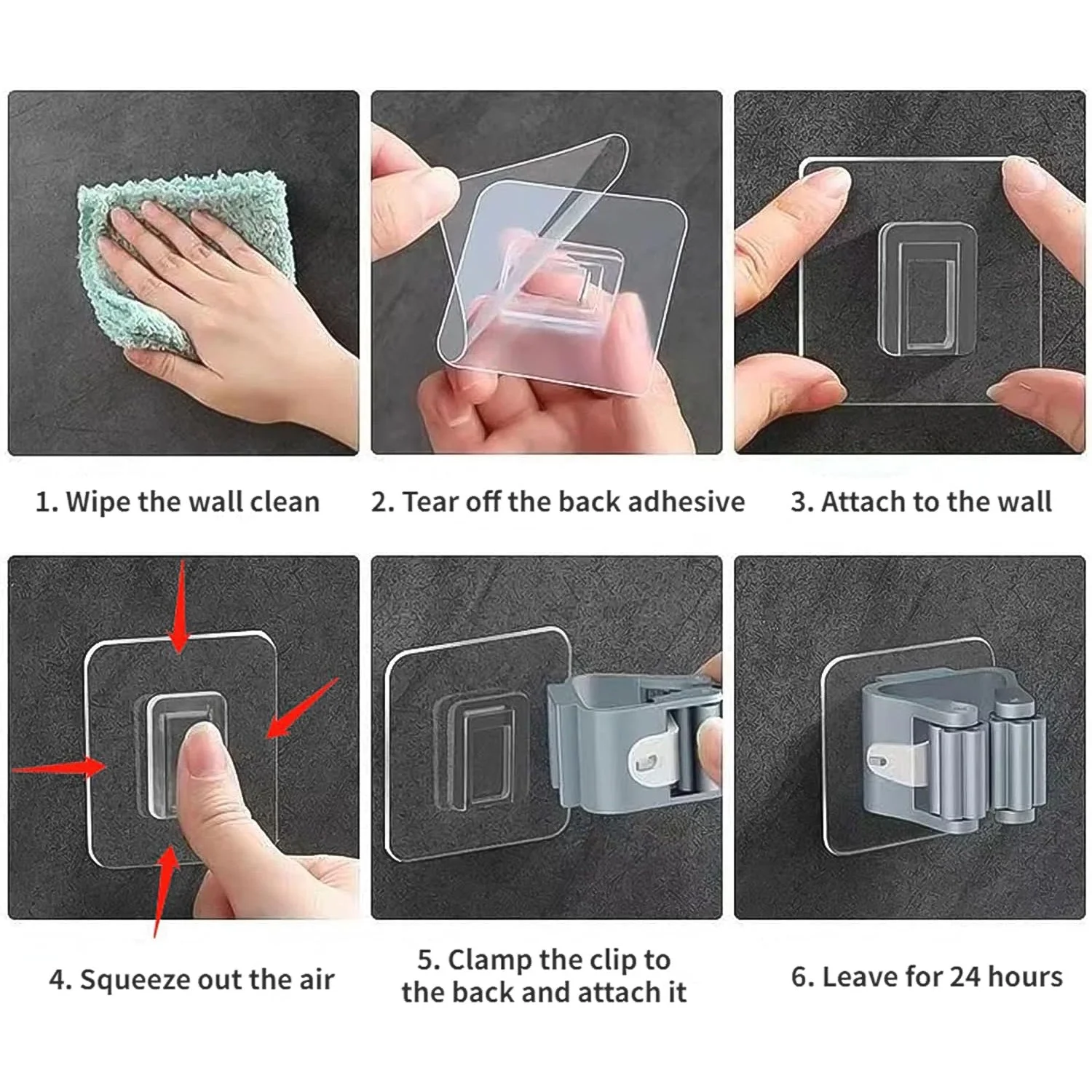 1. Wipe the wall clean

2. Tear off the back adhesive

3. Attach to the wall

4. Squeeze out the air

5. Clamp the clip to the back and attach it

6. Leave for 24 hours