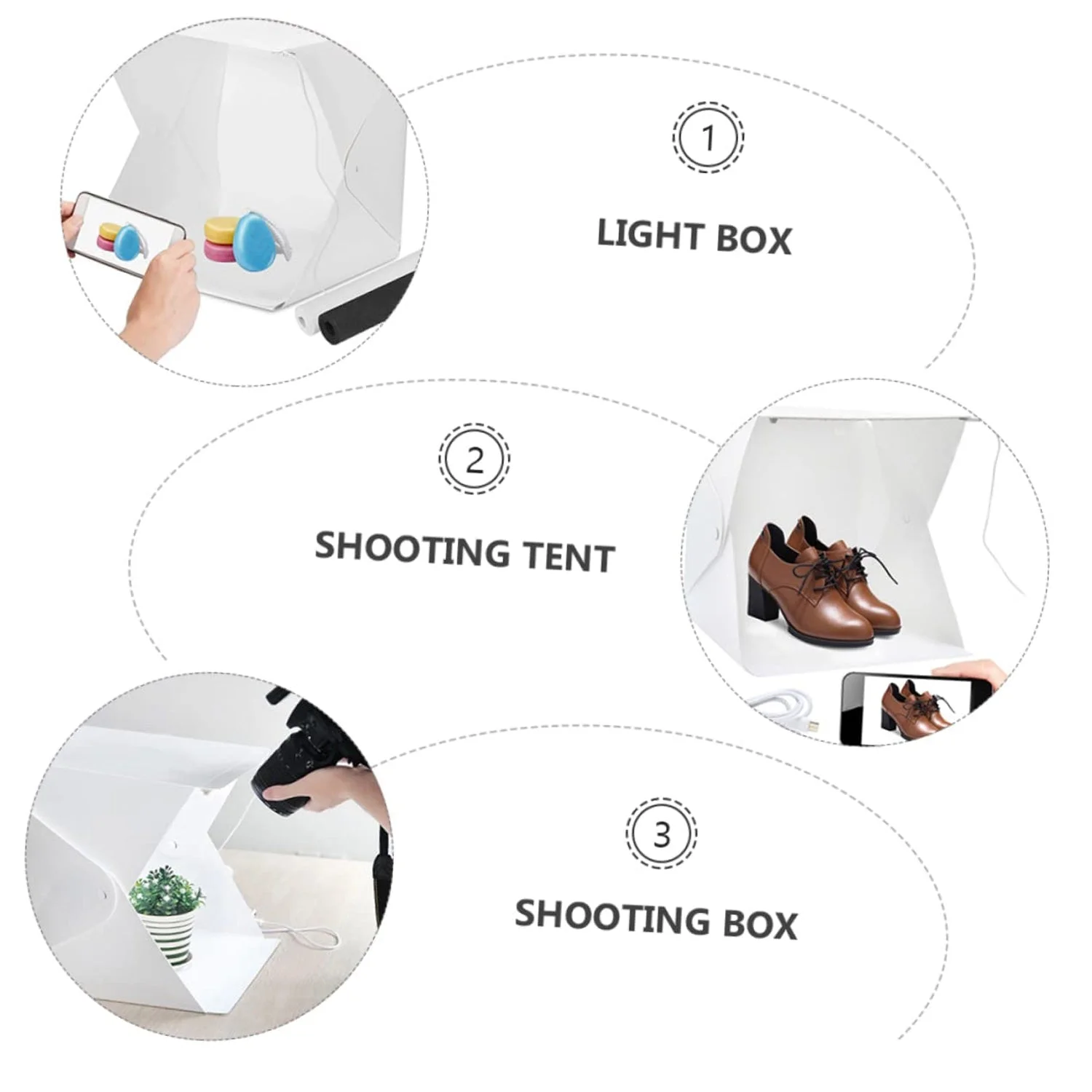 1

LIGHT BOX

2

SHOOTING TENT

3

SHOOTING BOX