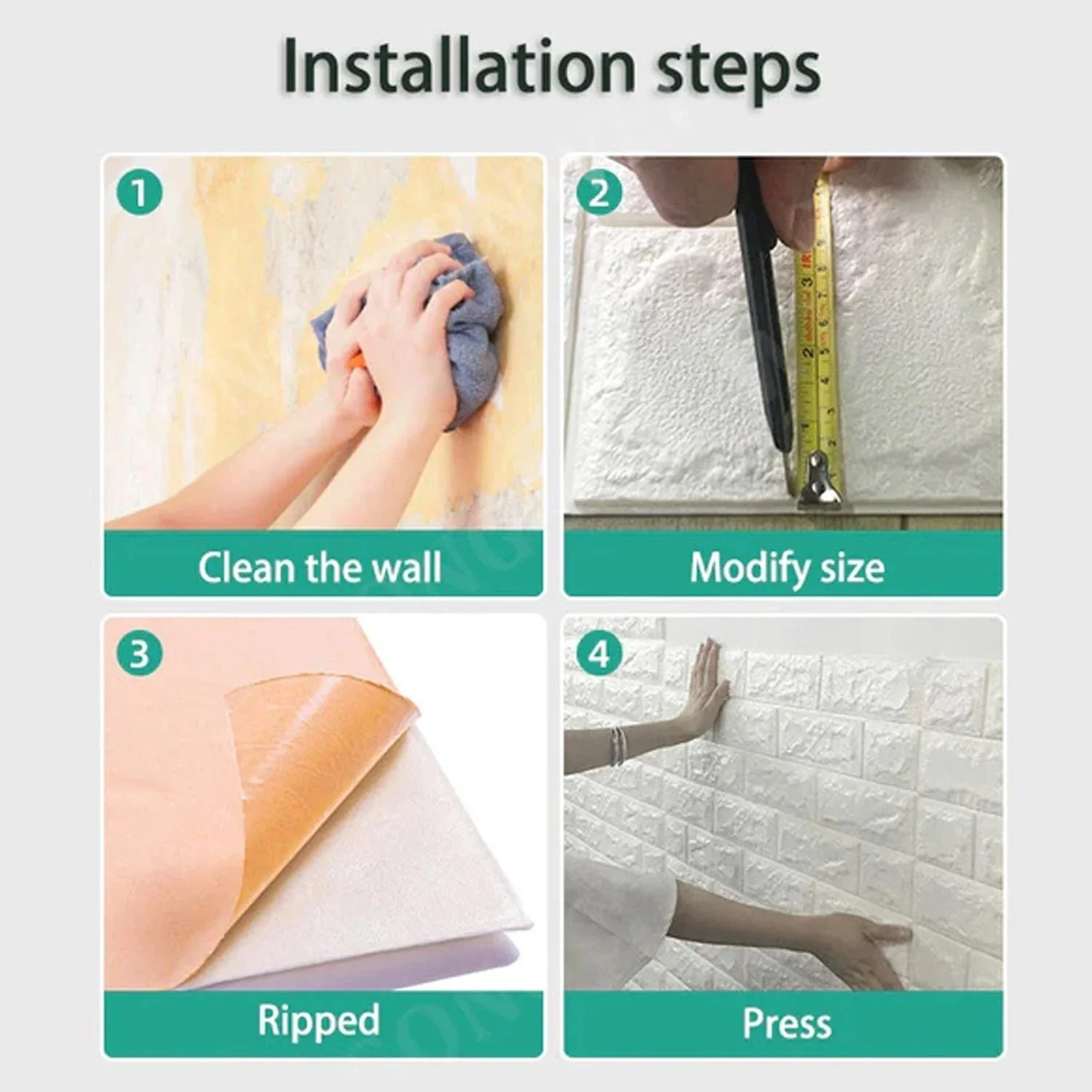 Installation steps

1

Clean the wall

2

Modify size

3

Ripped

4

Press