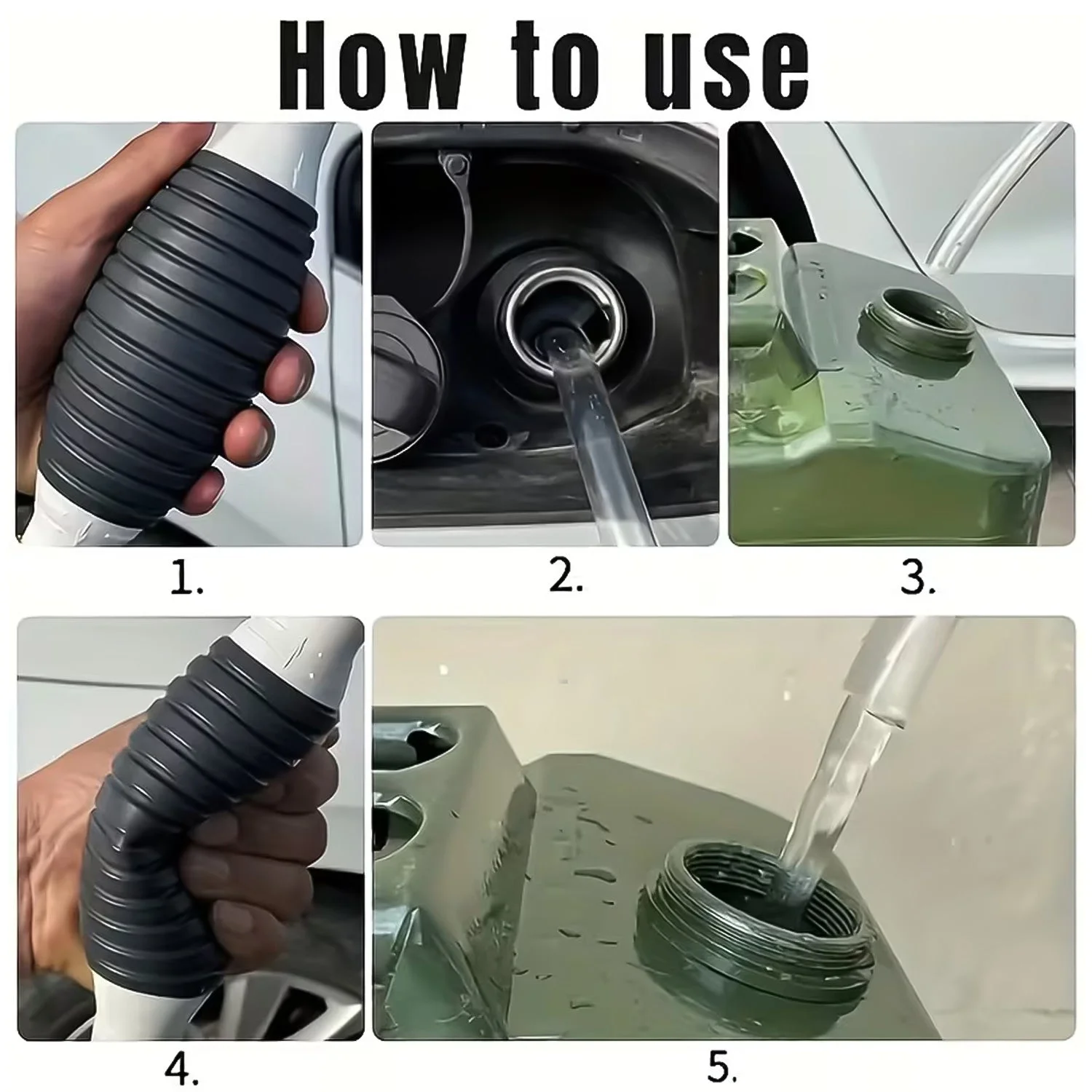 How to use

1.

2.

3.

4.

5.