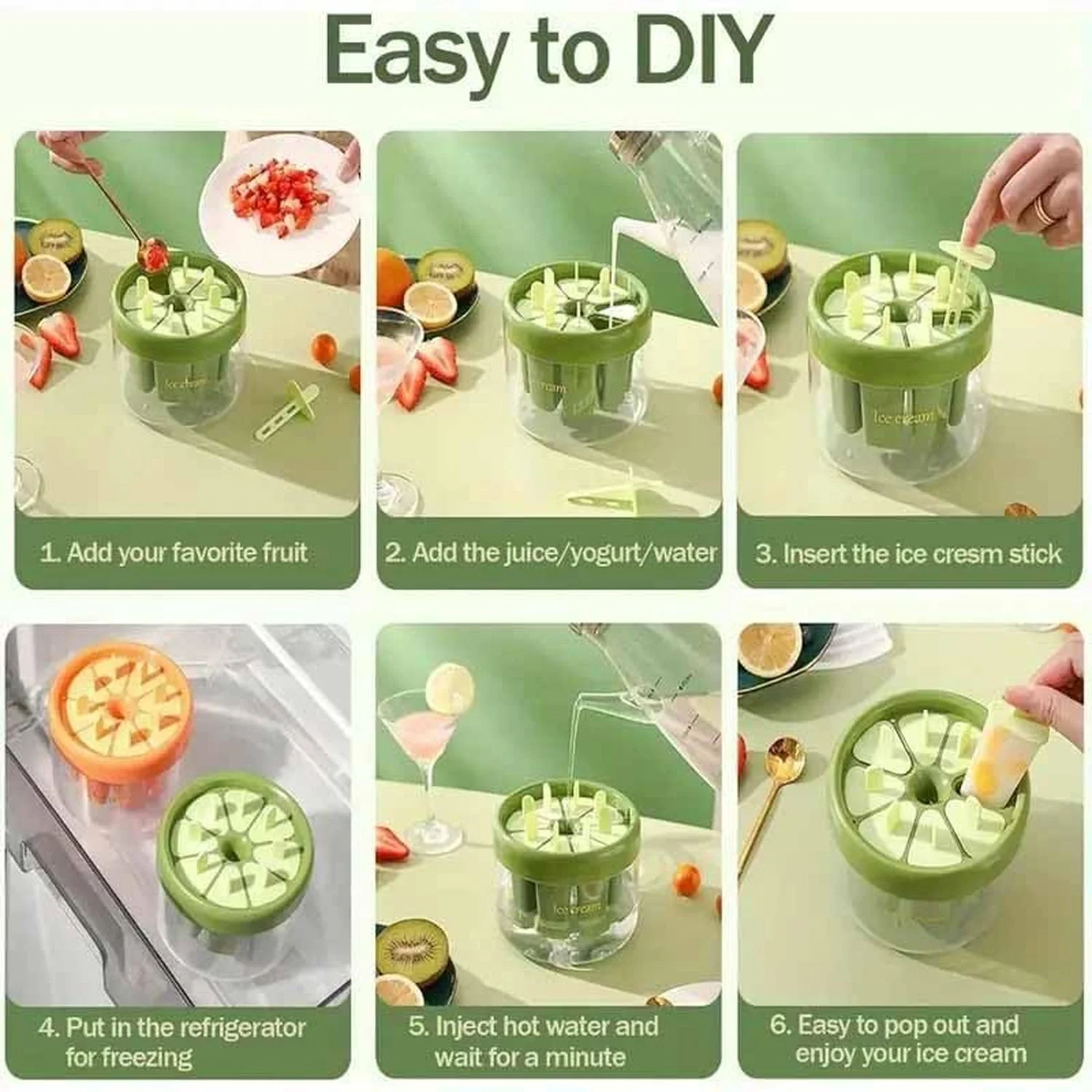 Easy to DIY

Ice cream

1. Add your favorite fruit

cream

2. Add the juice/yogurt/water

Ice cream

3. Insert the ice cresm stick

4. Put in the refrigerator for freezing

Ice cream

5. Inject hot water and wait for a minute

6. Easy to pop out and enjoy your ice cream