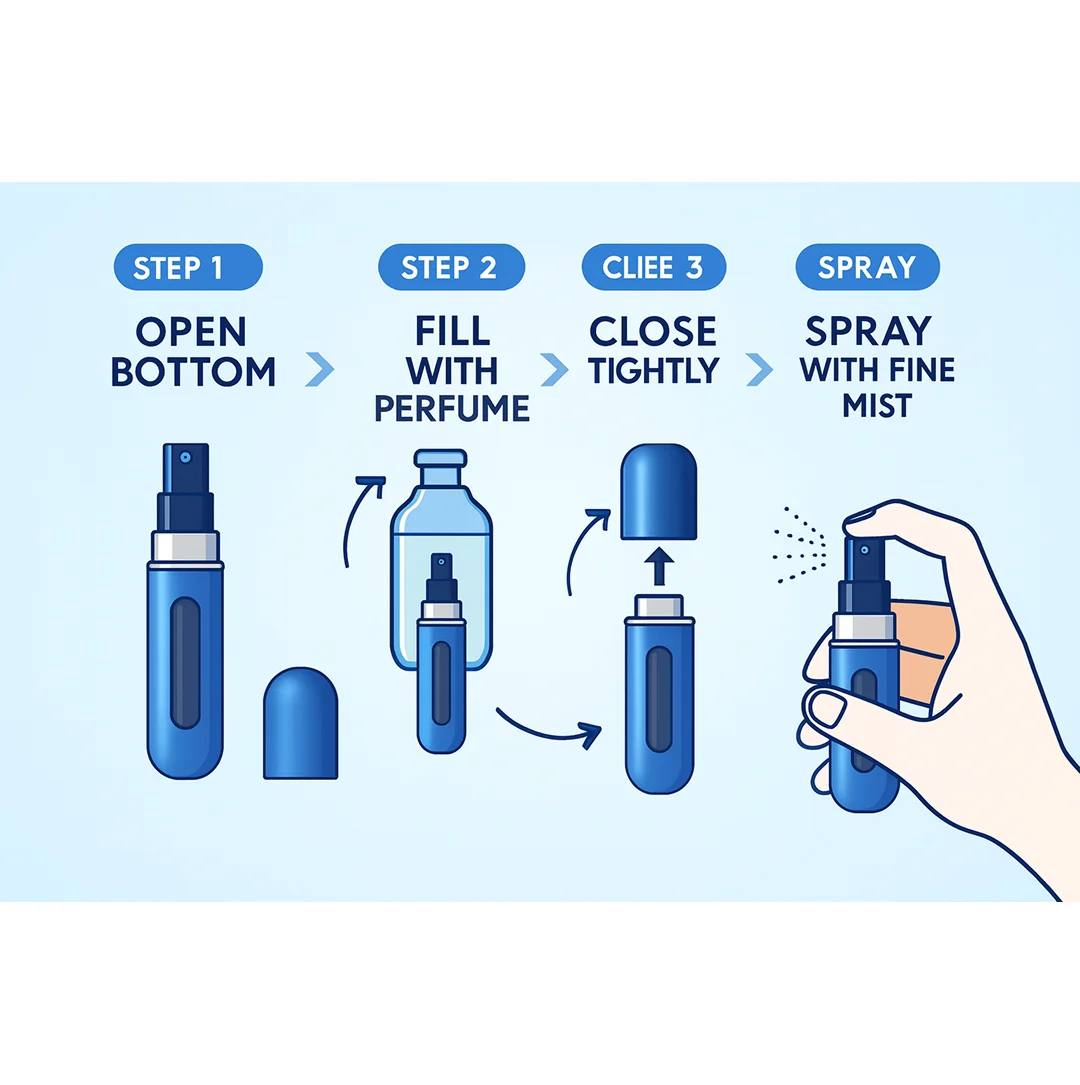 STEP 1
OPEN BOTTOM

STEP 2
FILL WITH PERFUME

CLIEE 3
CLOSE TIGHTLY

SPRAY
SPRAY WITH FINE MIST