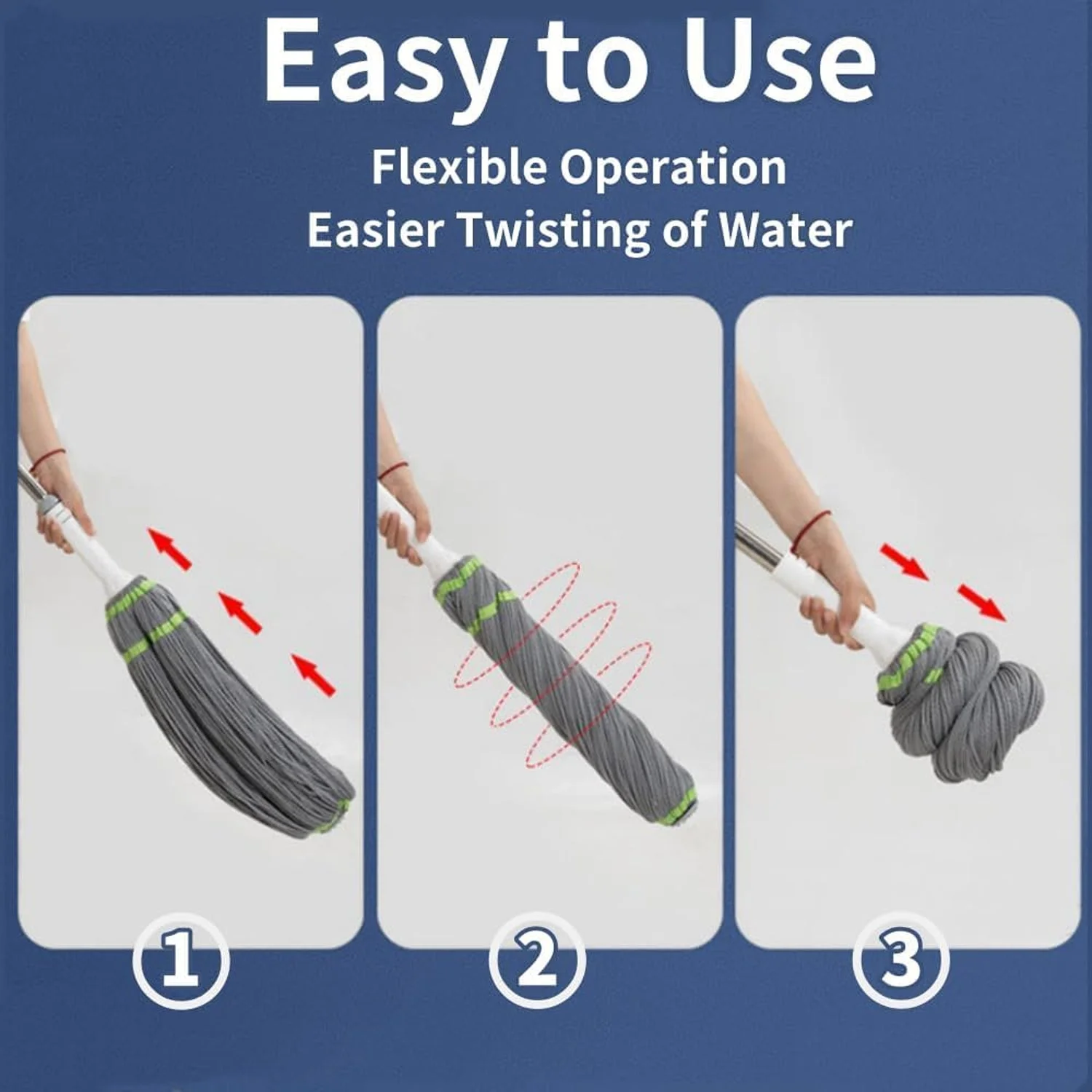 Easy to Use

Flexible Operation
Easier Twisting of Water

①

②

③