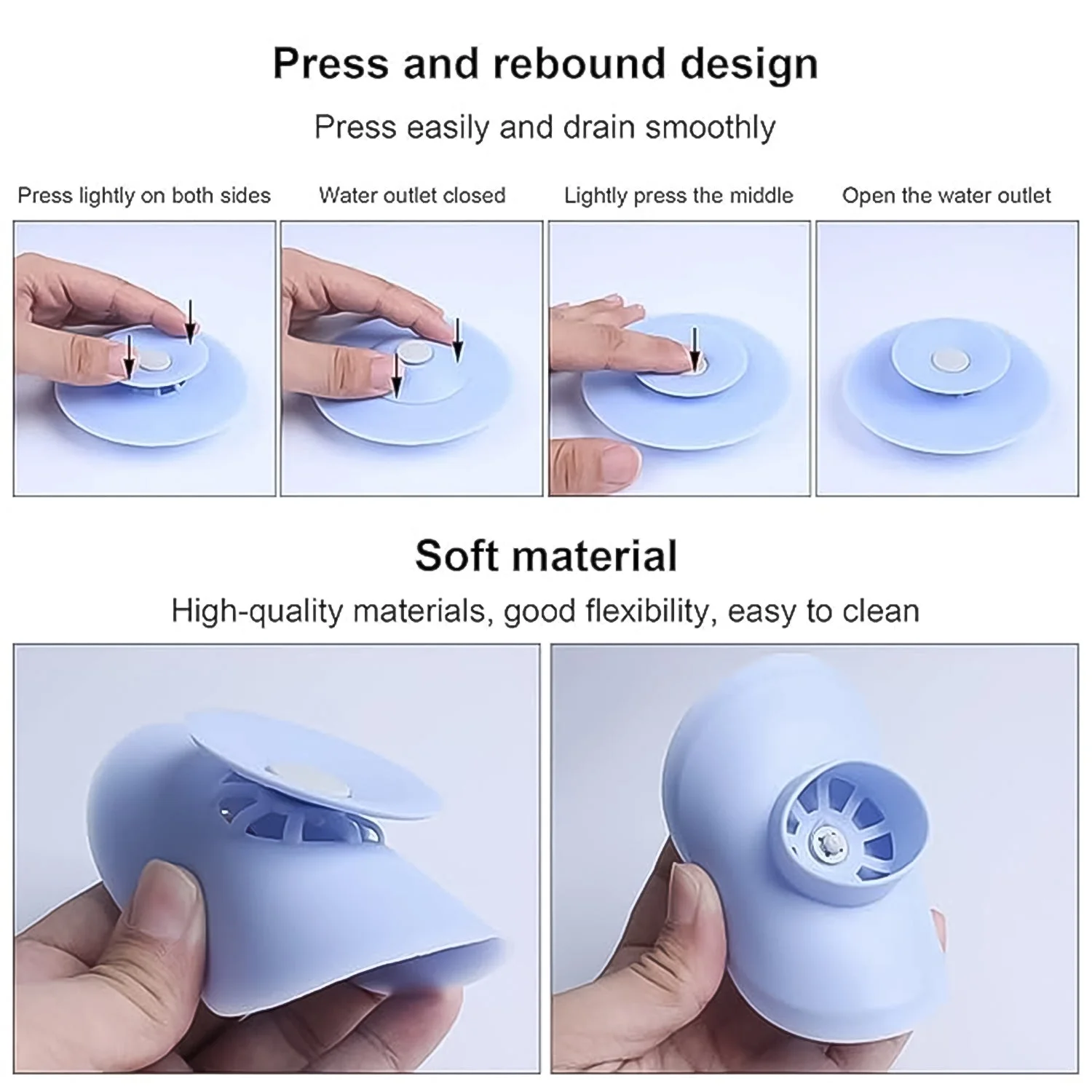 Press and rebound design

Press easily and drain smoothly

Press lightly on both sides

Water outlet closed

Lightly press the middle

Open the water outlet

Soft material

High-quality materials, good flexibility, easy to clean