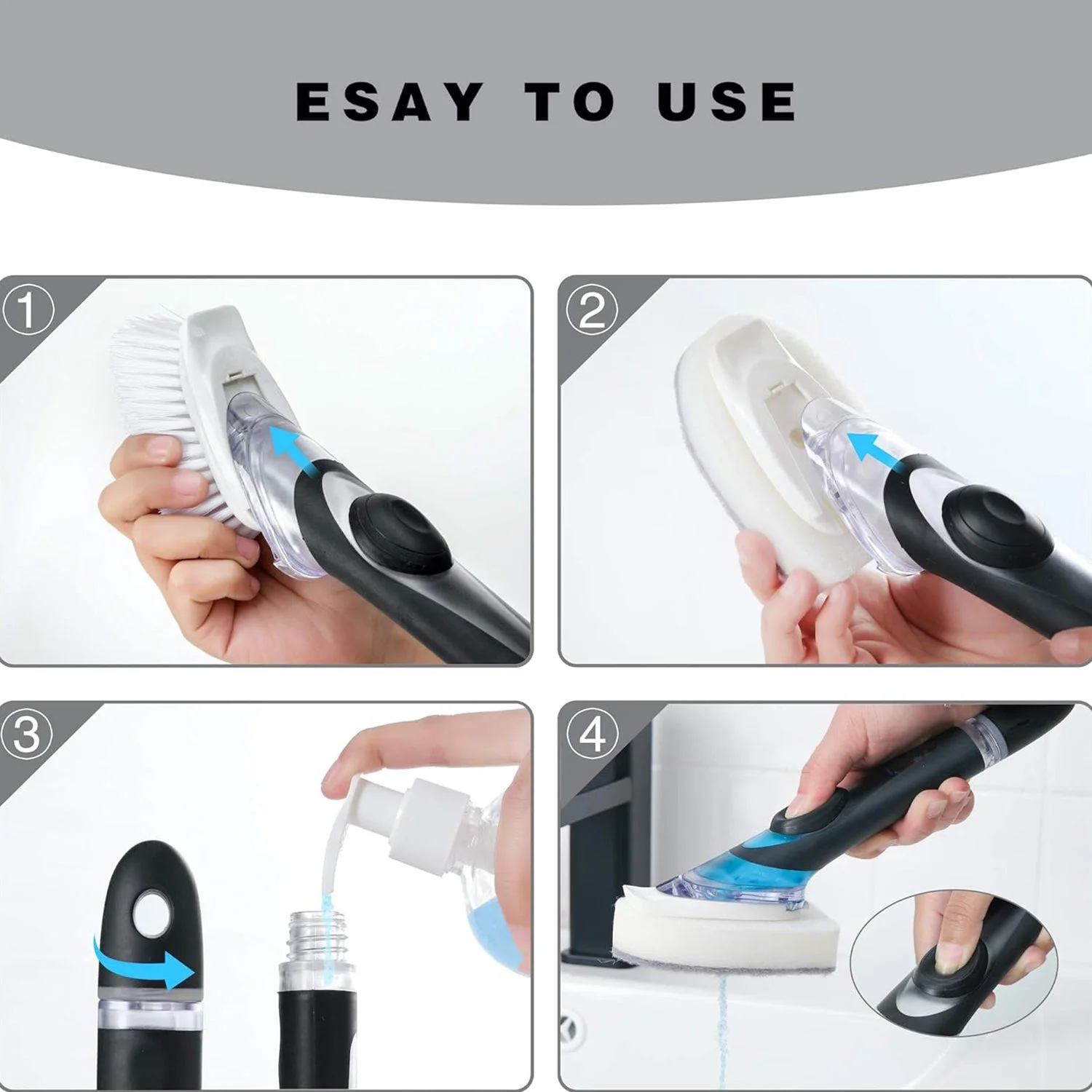 ESAY TO USE

①

②

③

④