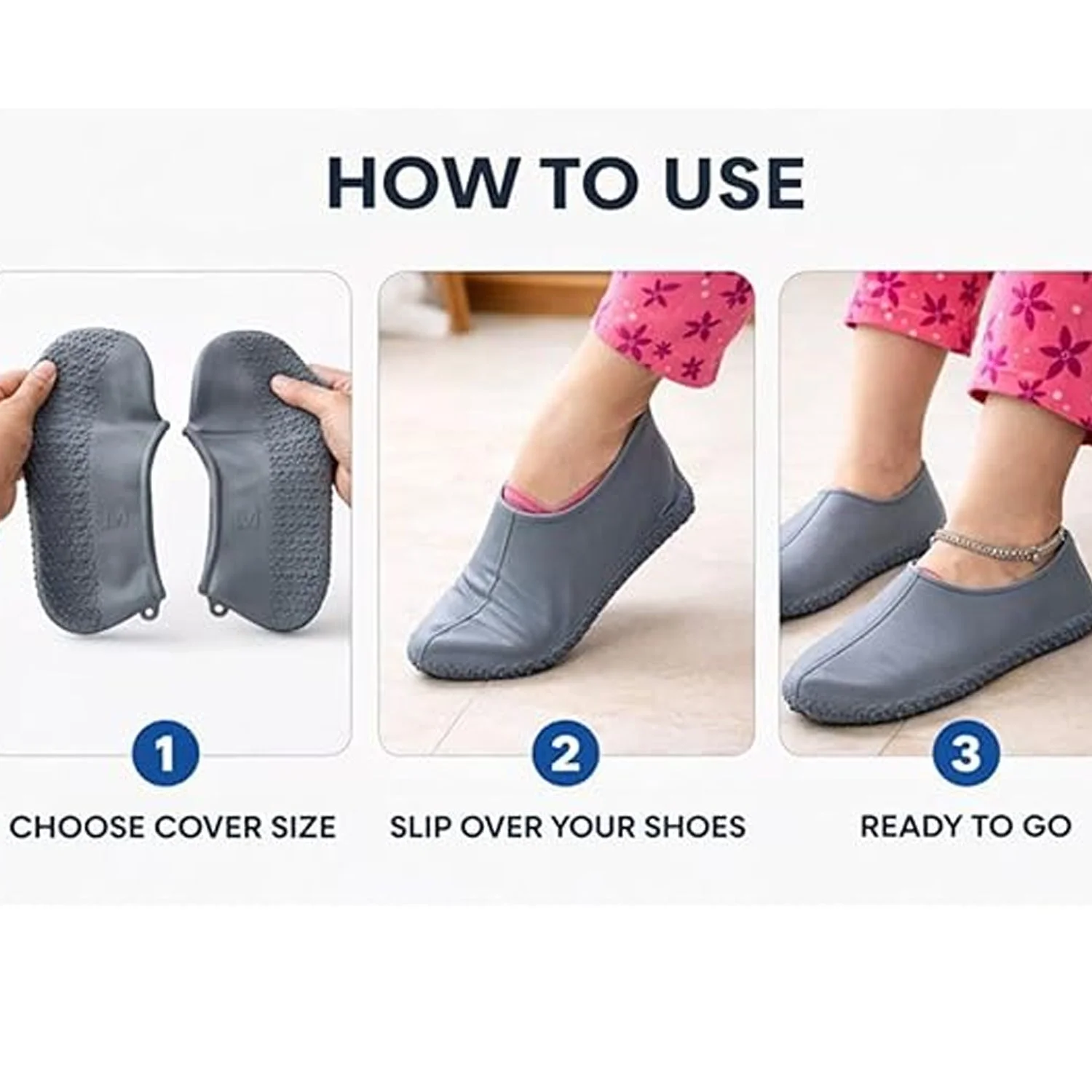 HOW TO USE

M M

1

CHOOSE COVER SIZE

2

SLIP OVER YOUR SHOES

3

READY TO GO