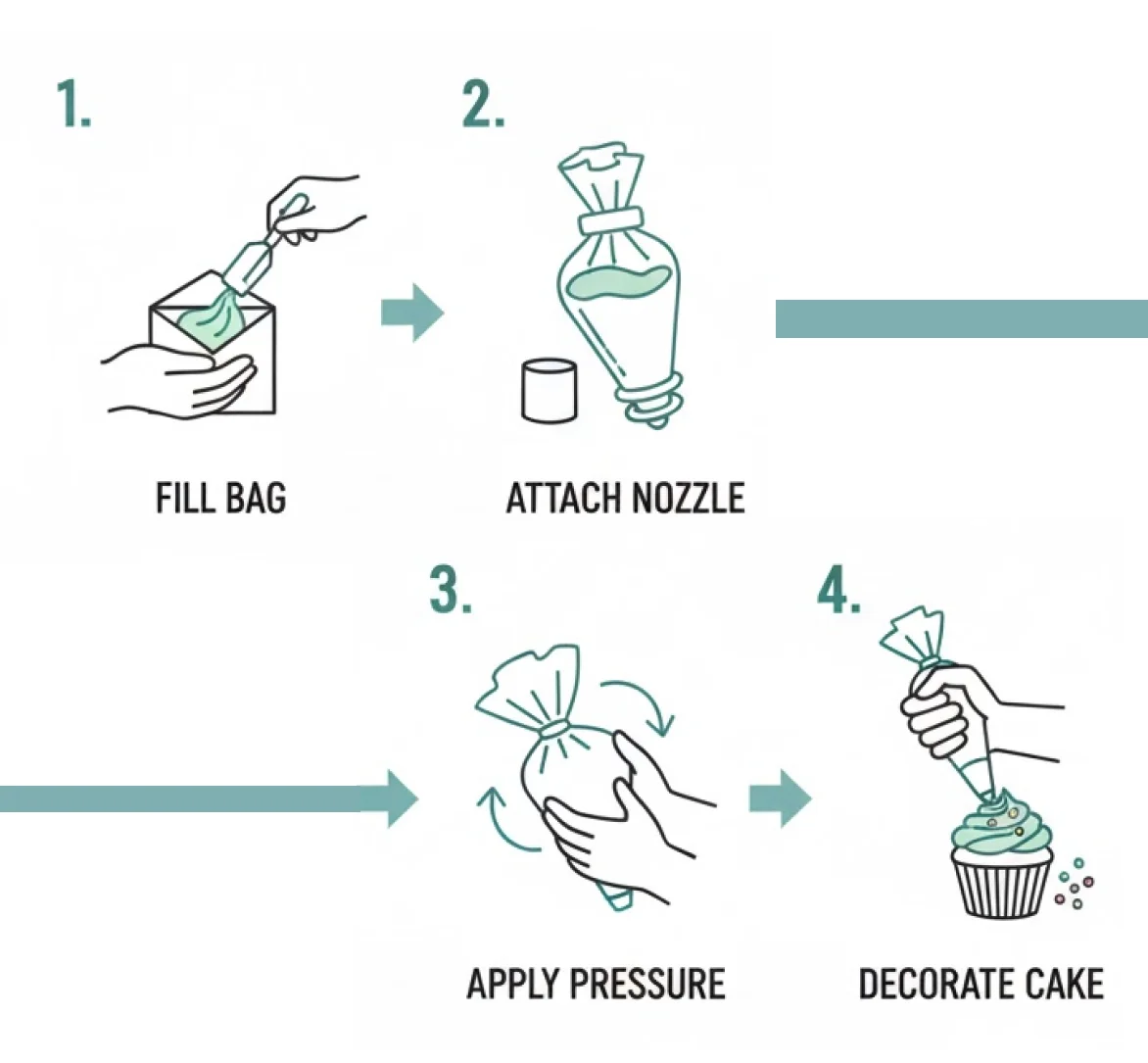 1.

FILL BAG

2.

ATTACH NOZZLE

3.

APPLY PRESSURE

4.

DECORATE CAKE