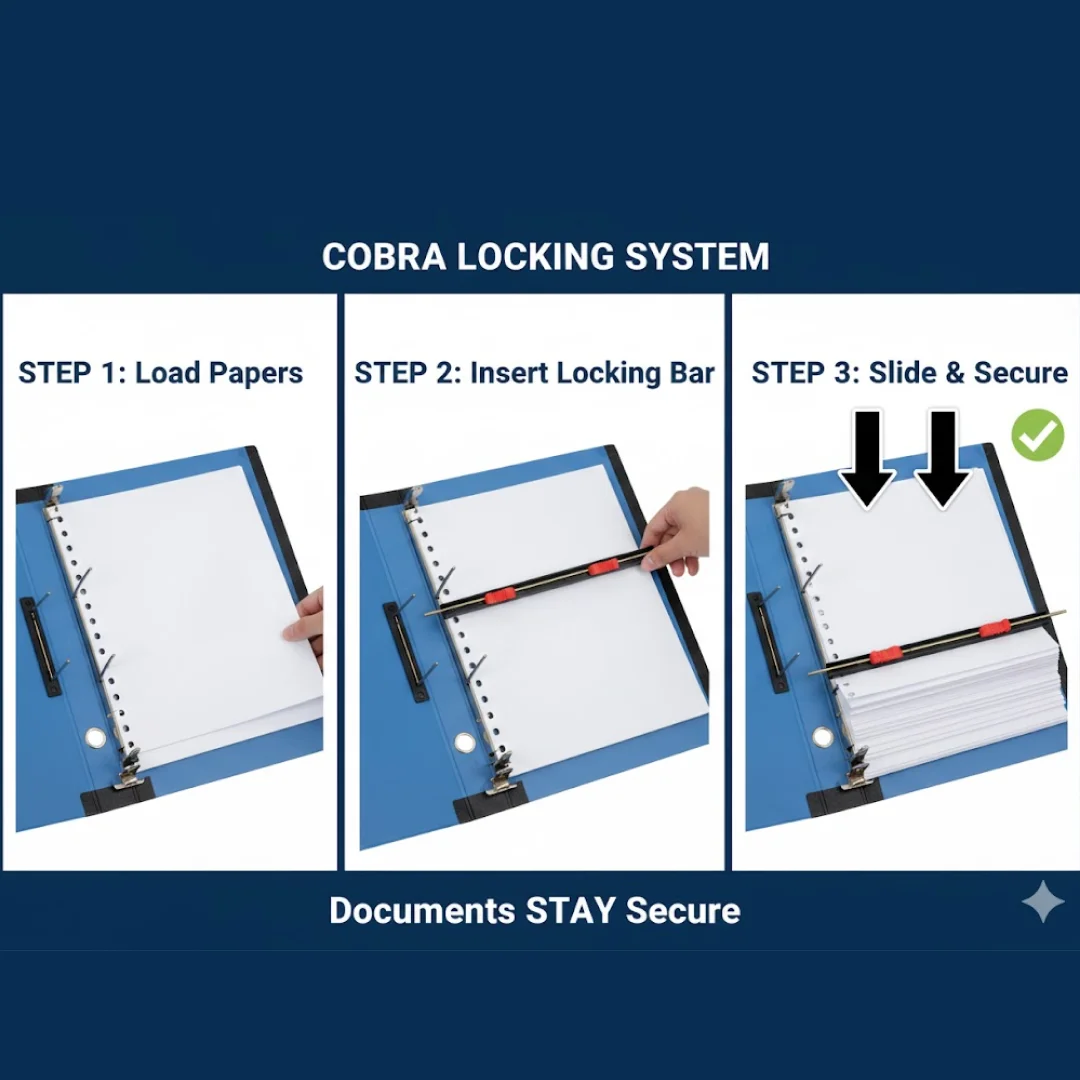 COBRA LOCKING SYSTEM

STEP 1: Load Papers

STEP 2: Insert Locking Bar

STEP 3: Slide & Secure

Documents STAY Secure