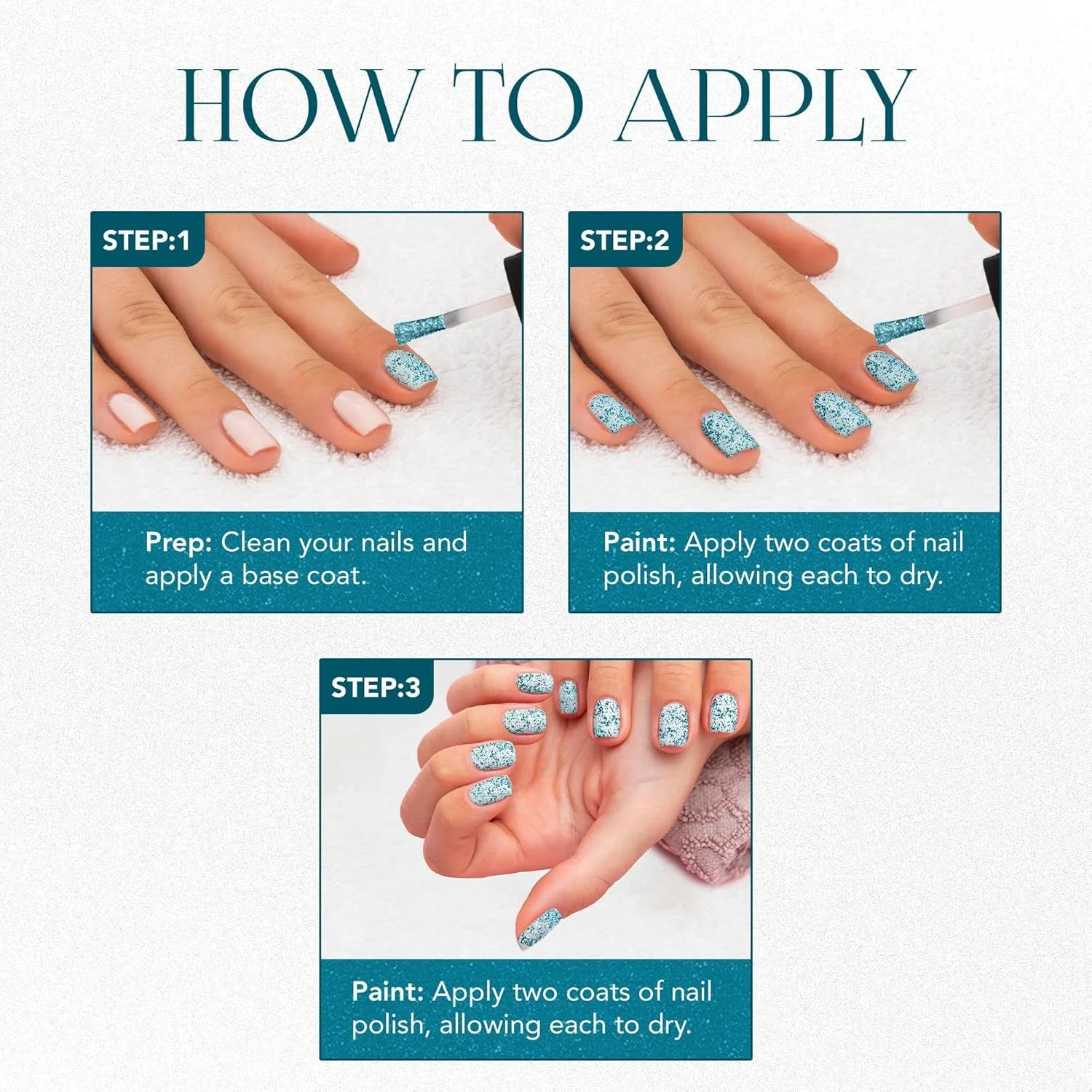 HOW TO APPLY

STEP:1

Prep: Clean your nails and apply a base coat.

STEP:2

Paint: Apply two coats of nail polish, allowing each to dry.

STEP:3

Paint: Apply two coats of nail polish, allowing each to dry.