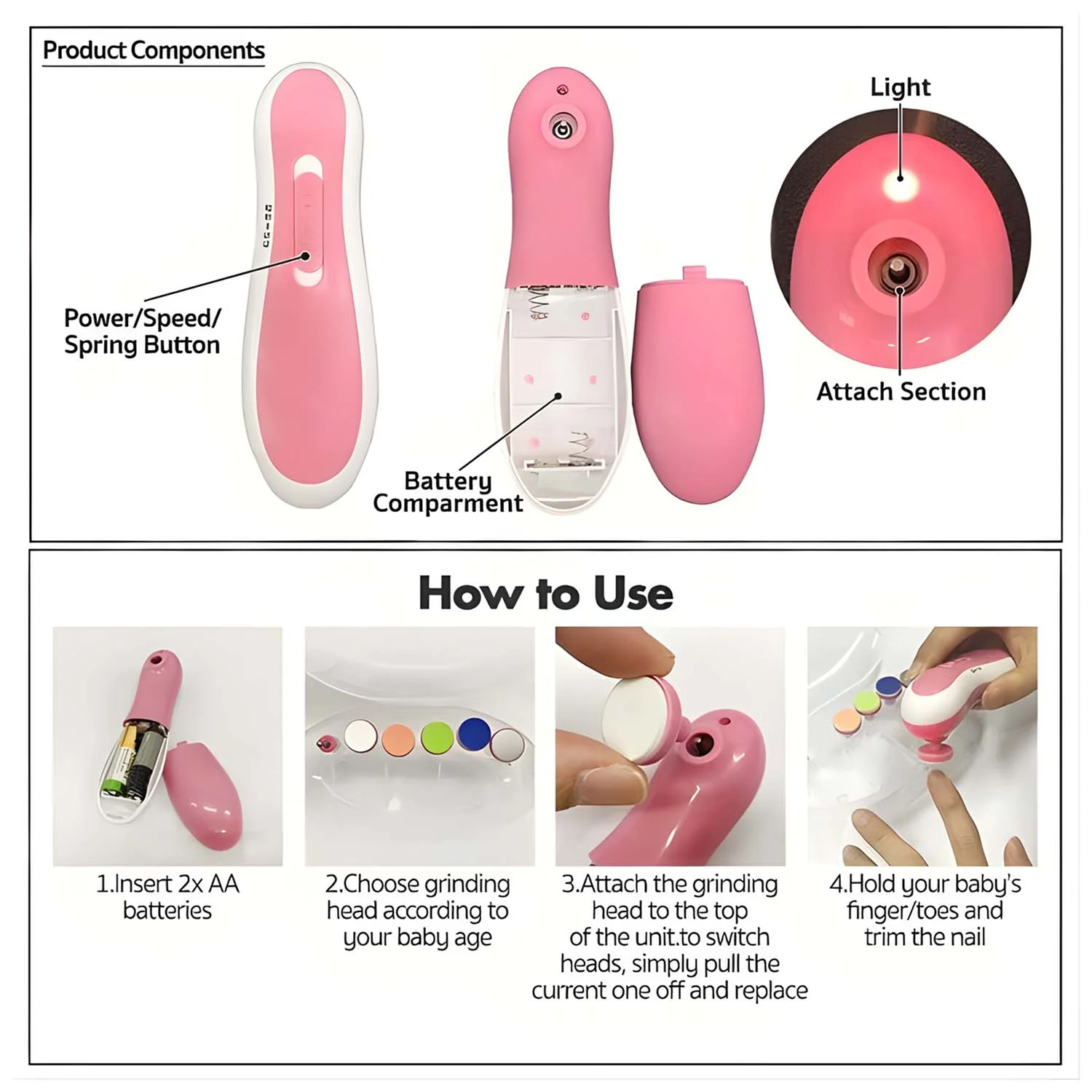 Product Components

Power/Speed/
Spring Button

Battery
Comparment

Light

Attach Section

How to Use

1.Insert 2x AA batteries

2.Choose grinding head according to your baby age

3.Attach the grinding head to the top of the unit.to switch heads, simply pull the current one off and replace

4.Hold your baby's finger/toes and trim the nail