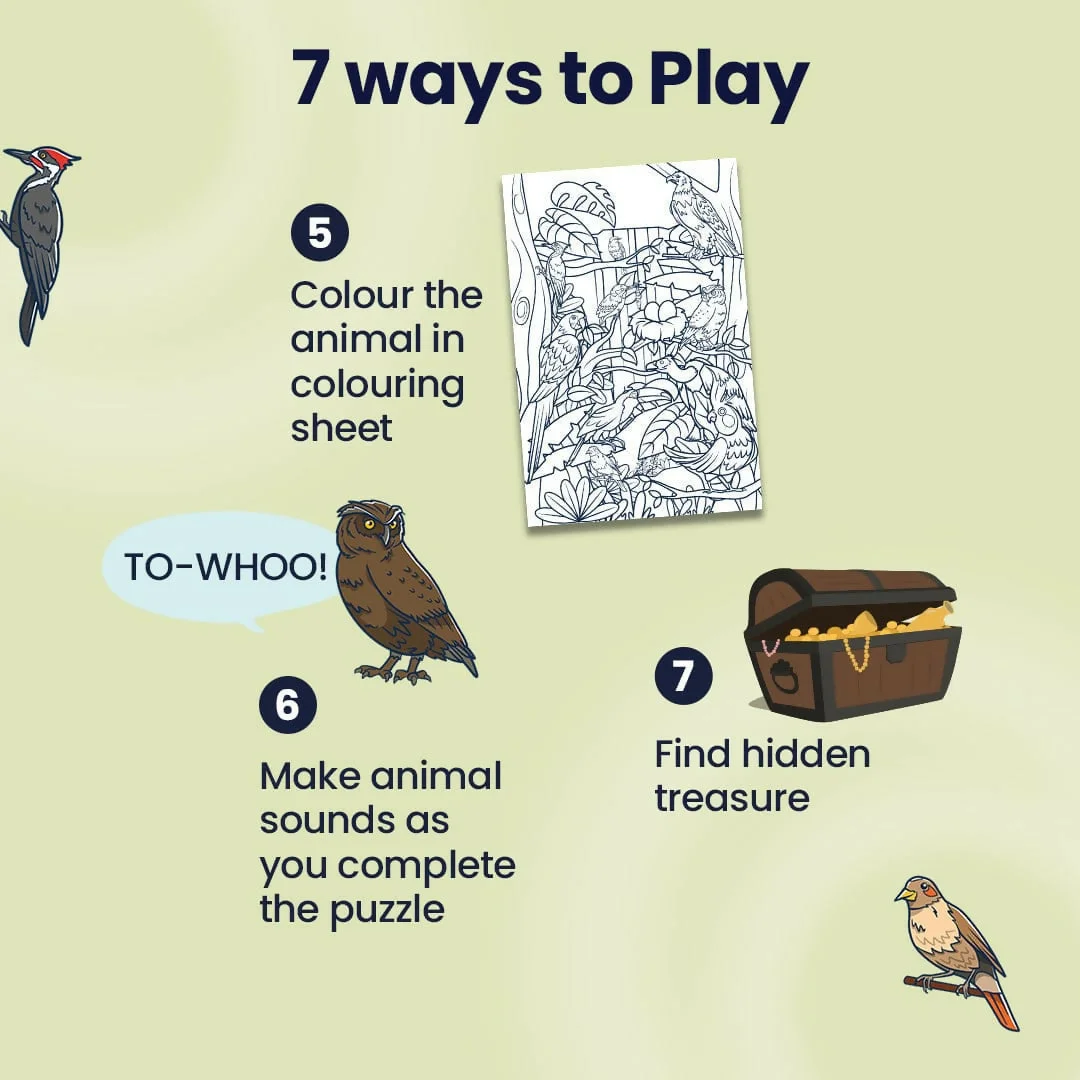 7 ways to Play

5

Colour the animal in colouring sheet

TO-WHOO!

6

Make animal sounds as you complete the puzzle

7

Find hidden treasure