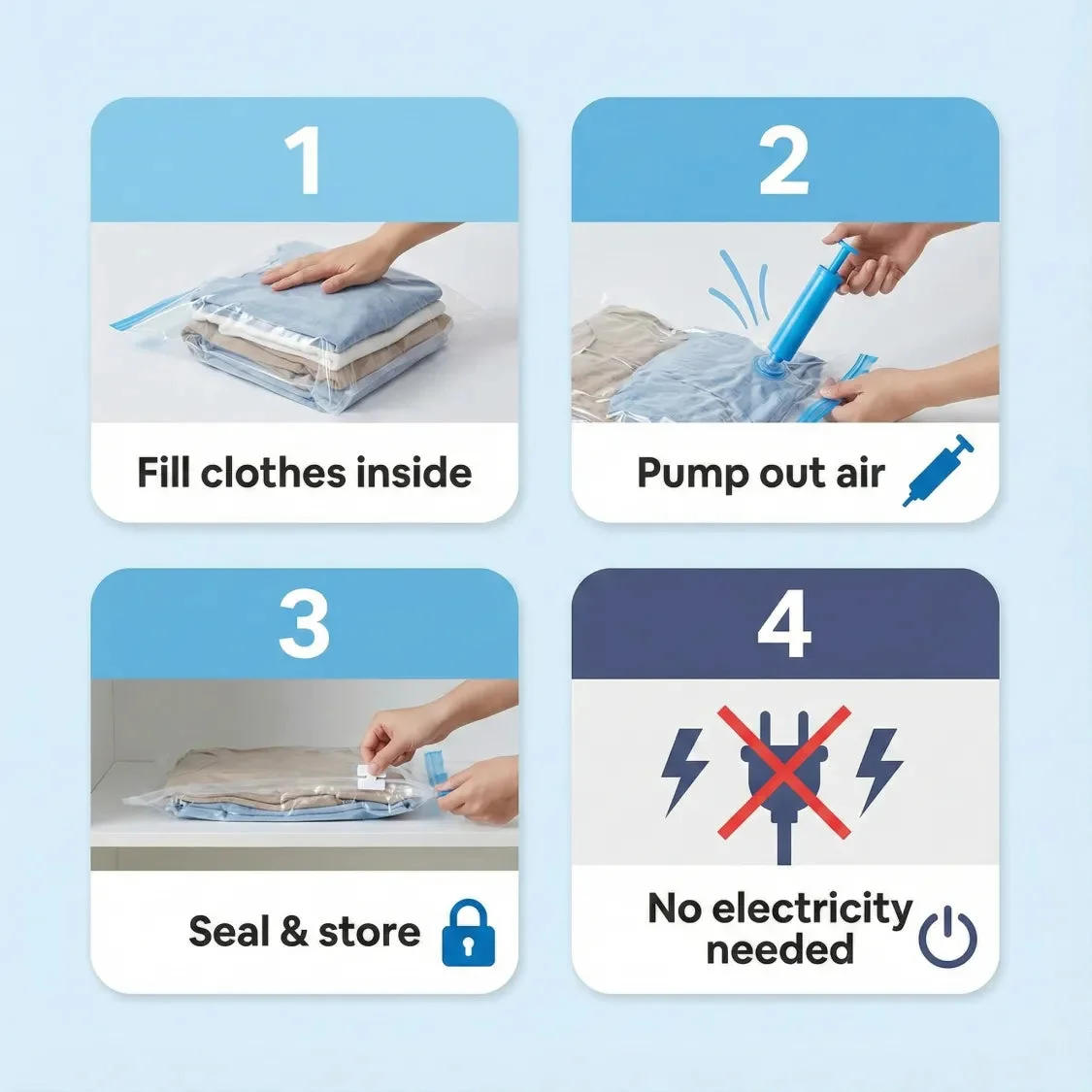 1

Fill clothes inside

2

Pump out air

3

Seal & store

4

No electricity needed