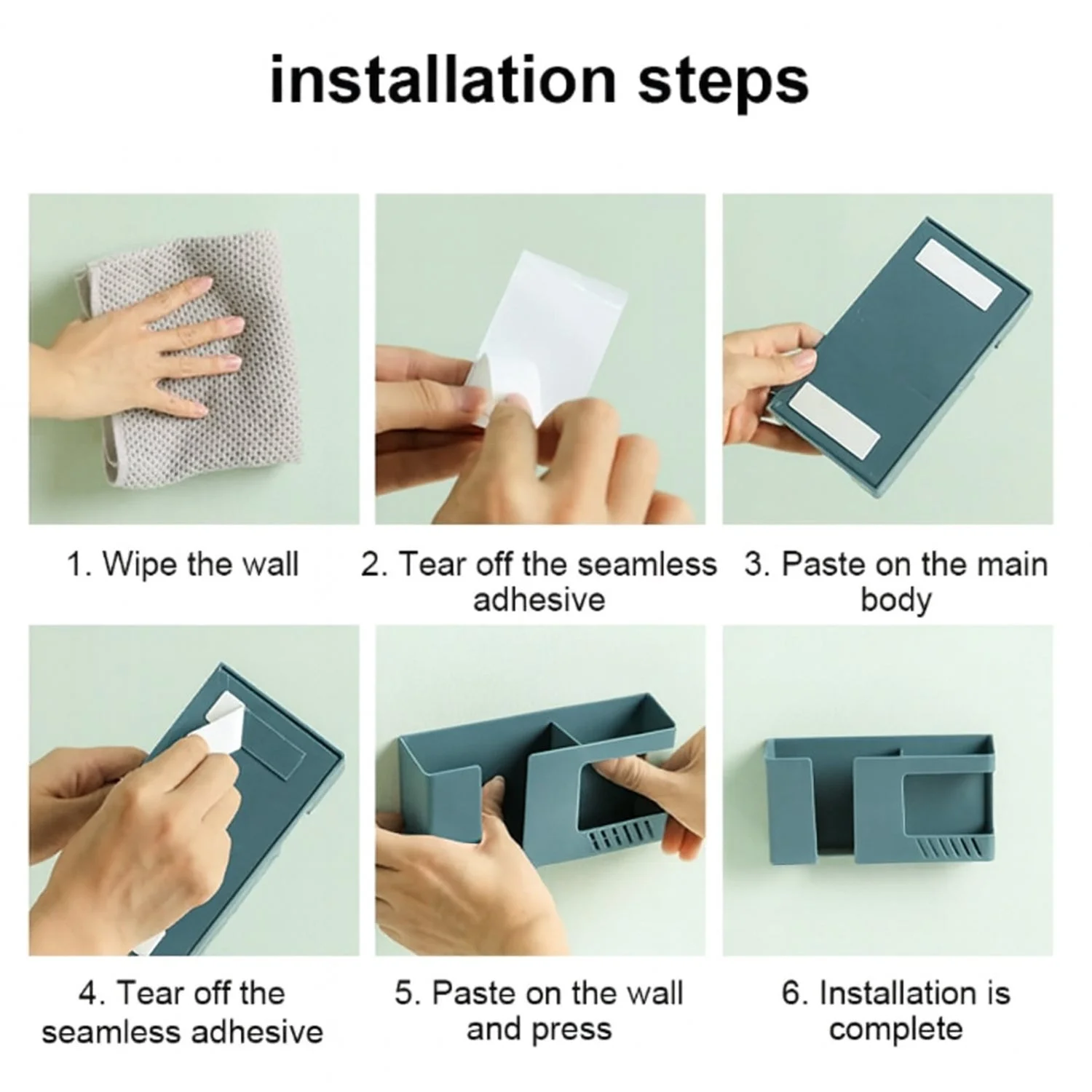 installation steps

1. Wipe the wall

2. Tear off the seamless adhesive

3. Paste on the main body

4. Tear off the seamless adhesive

5. Paste on the wall and press

6. Installation is complete