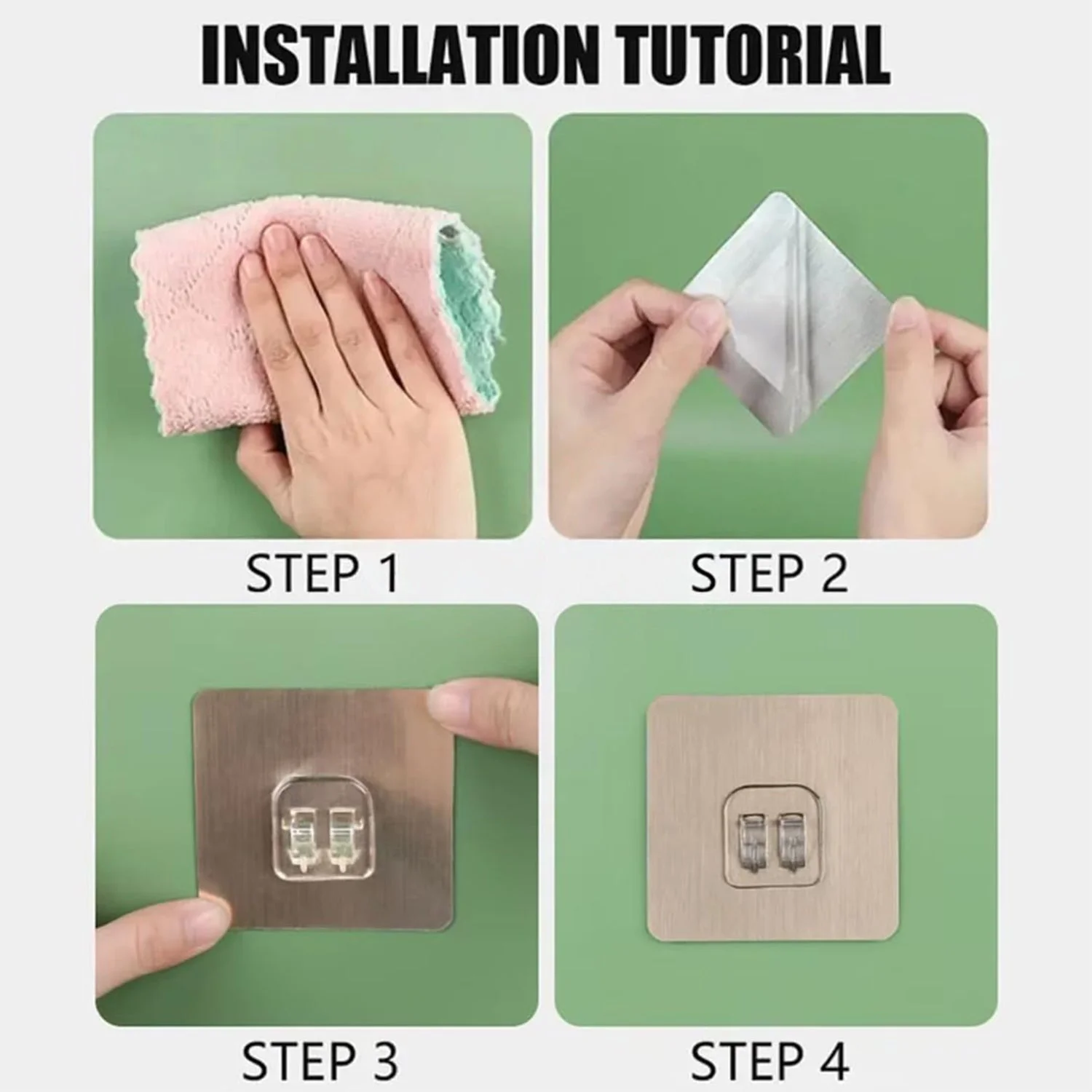 INSTALLATION TUTORIAL

STEP 1

STEP 2

STEP 3

STEP 4