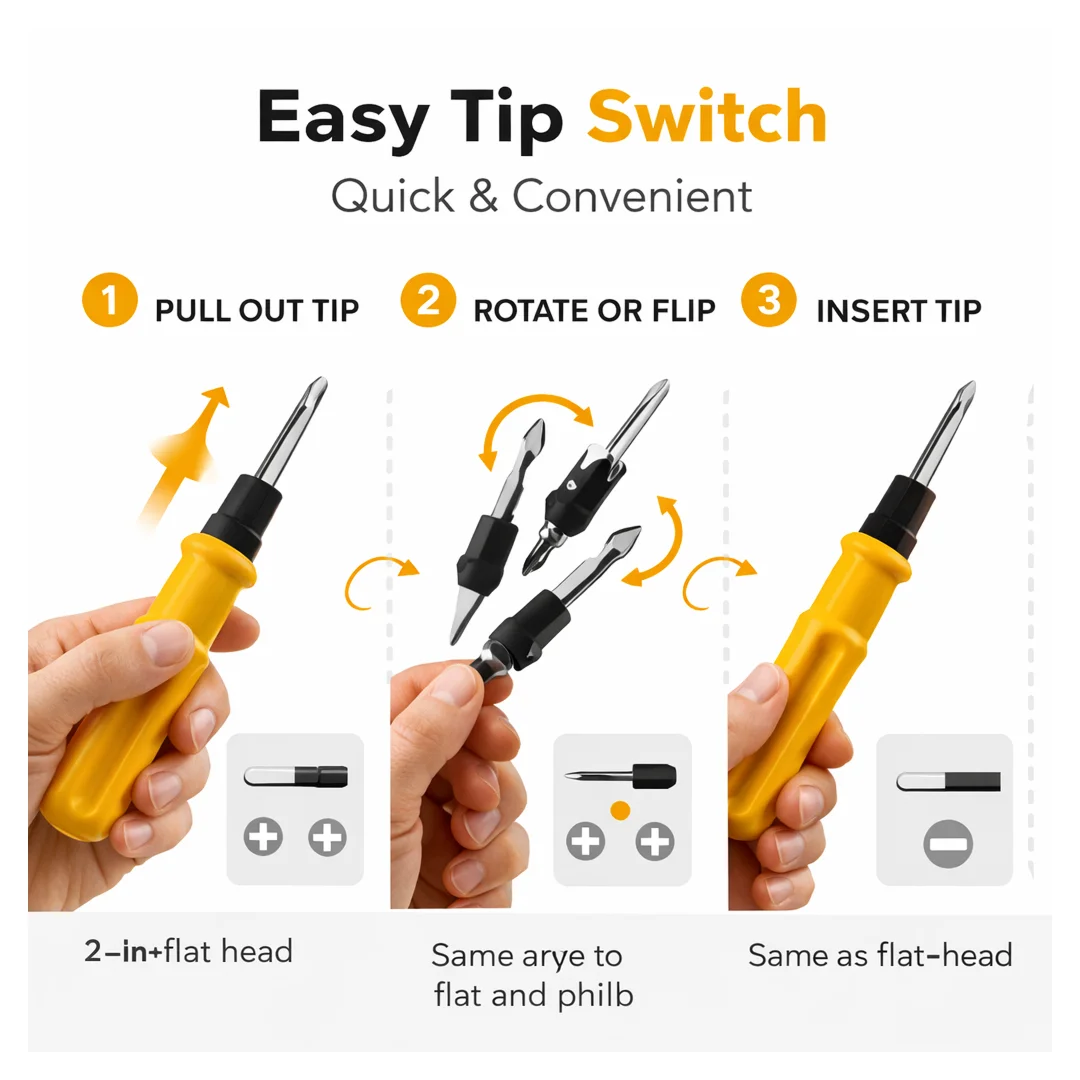 Easy Tip Switch
Quick & Convenient

1 PULL OUT TIP
2 ROTATE OR FLIP
3 INSERT TIP

2–in+flat head

Same arye to flat and philb

Same as flat-head