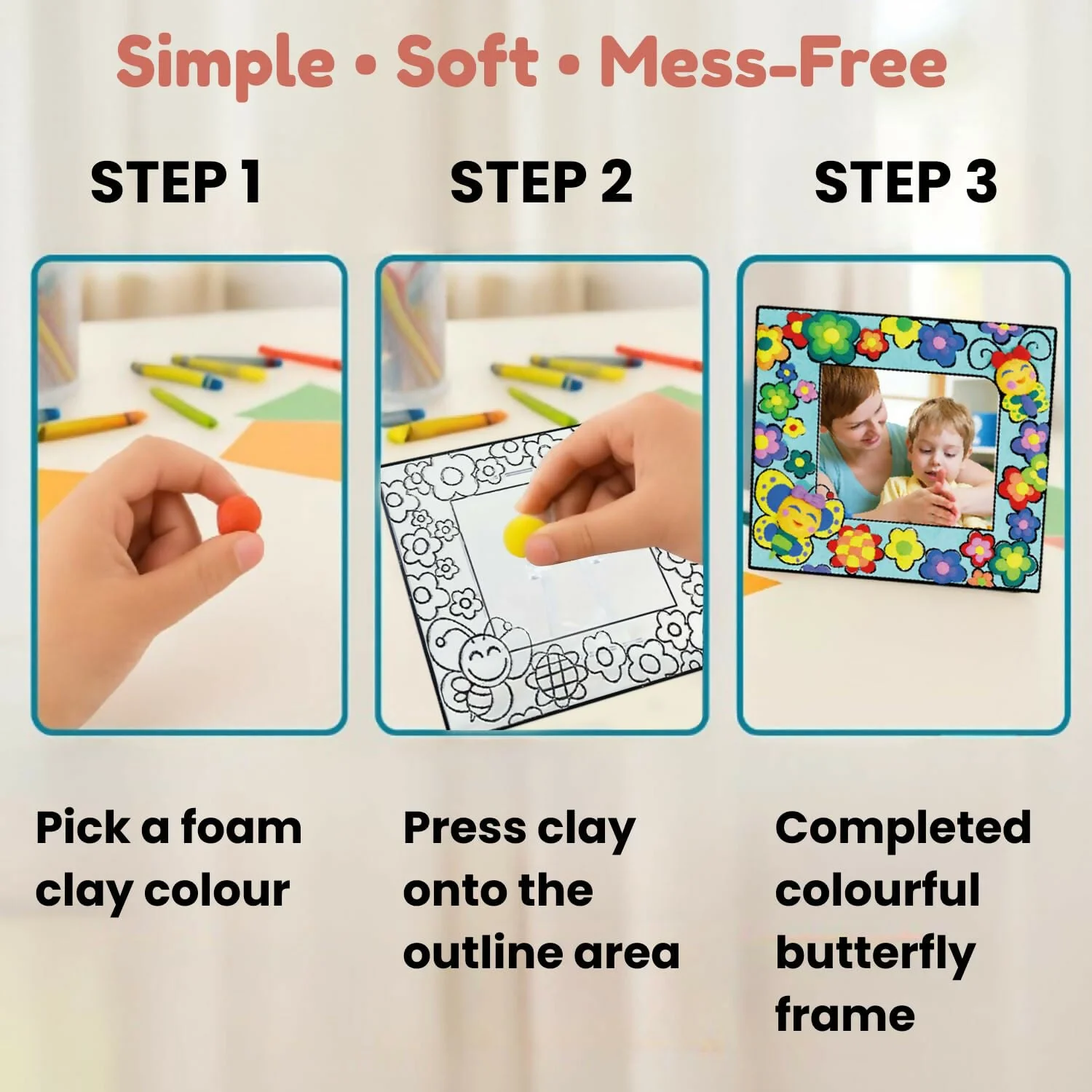 Simple • Soft • Mess-Free

STEP 1

STEP 2

STEP 3

Pick a foam clay colour

Press clay onto the outline area

Completed colourful butterfly frame