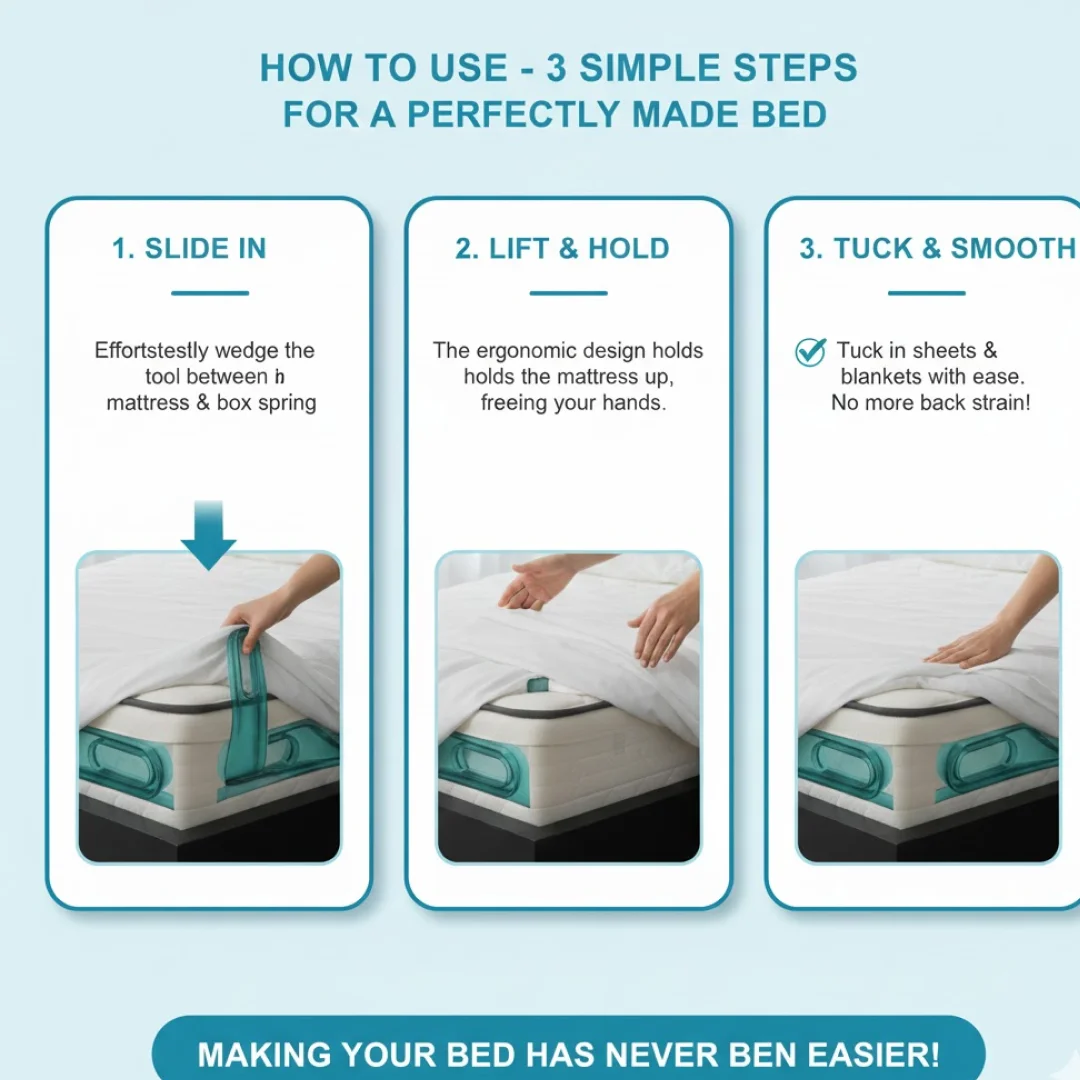 HOW TO USE - 3 SIMPLE STEPS
FOR A PERFECTLY MADE BED

1. SLIDE IN

Effortstestly wedge the tool between h mattress & box spring

2. LIFT & HOLD

The ergonomic design holds holds the mattress up, freeing your hands.

3. TUCK & SMOOTH

Tuck in sheets & blankets with ease. No more back strain!

MAKING YOUR BED HAS NEVER BEN EASIER!