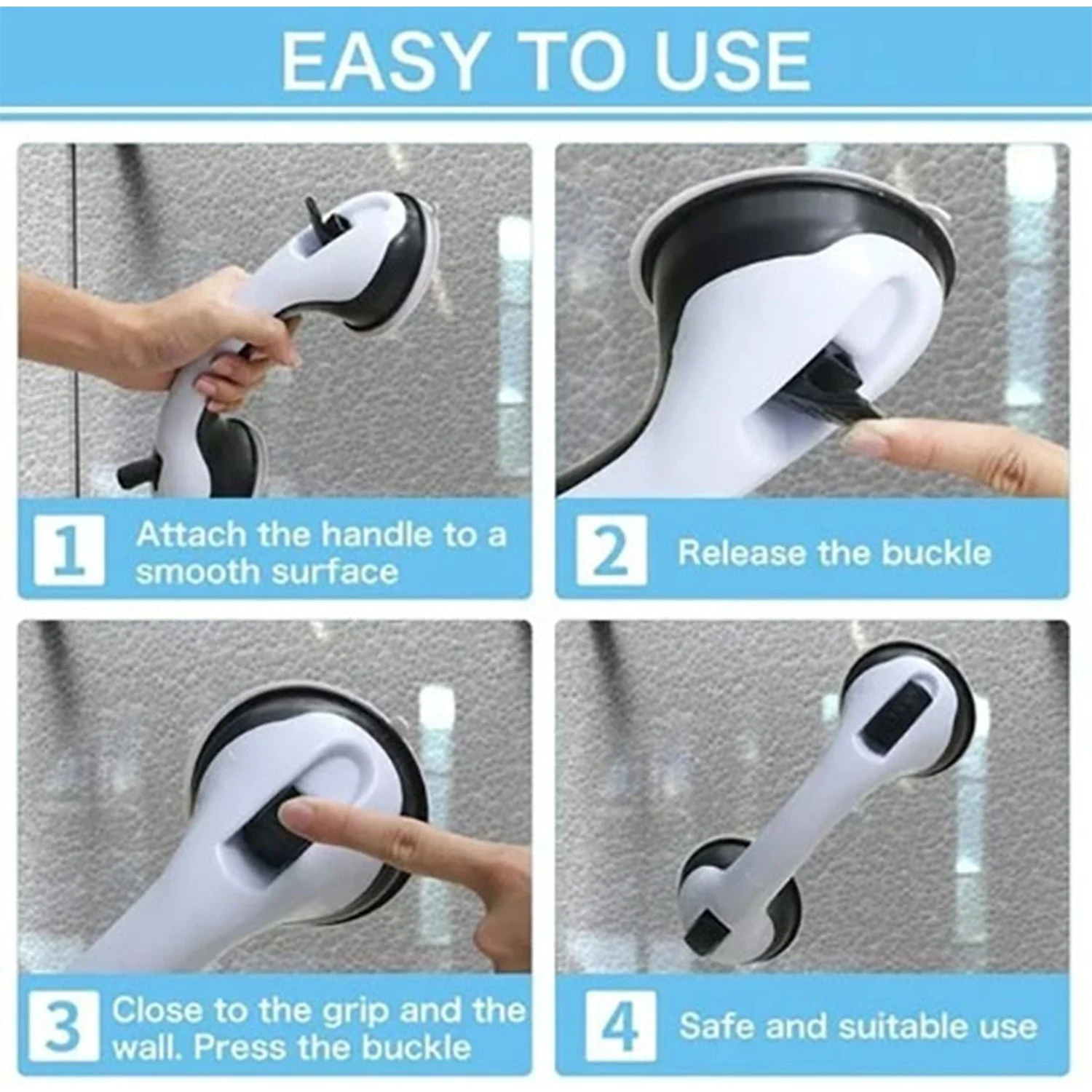 EASY TO USE

1 Attach the handle to a smooth surface

2 Release the buckle

3 Close to the grip and the wall. Press the buckle

4 Safe and suitable use