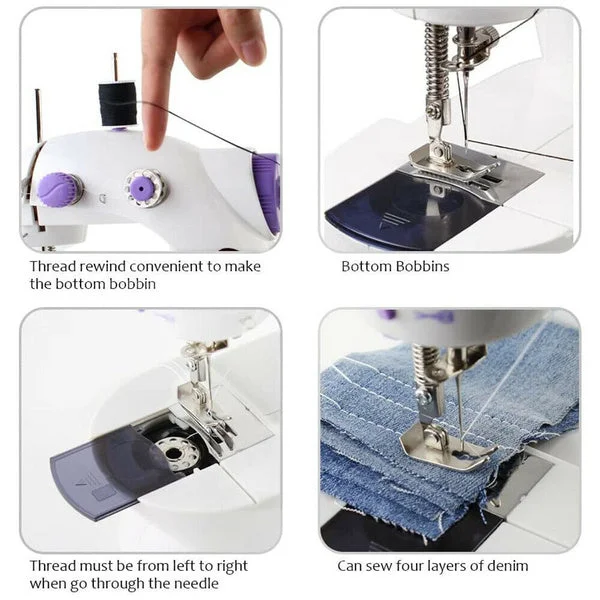 Thread rewind convenient to make the bottom bobbin

Bottom Bobbins

Thread must be from left to right when go through the needle

Can sew four layers of denim