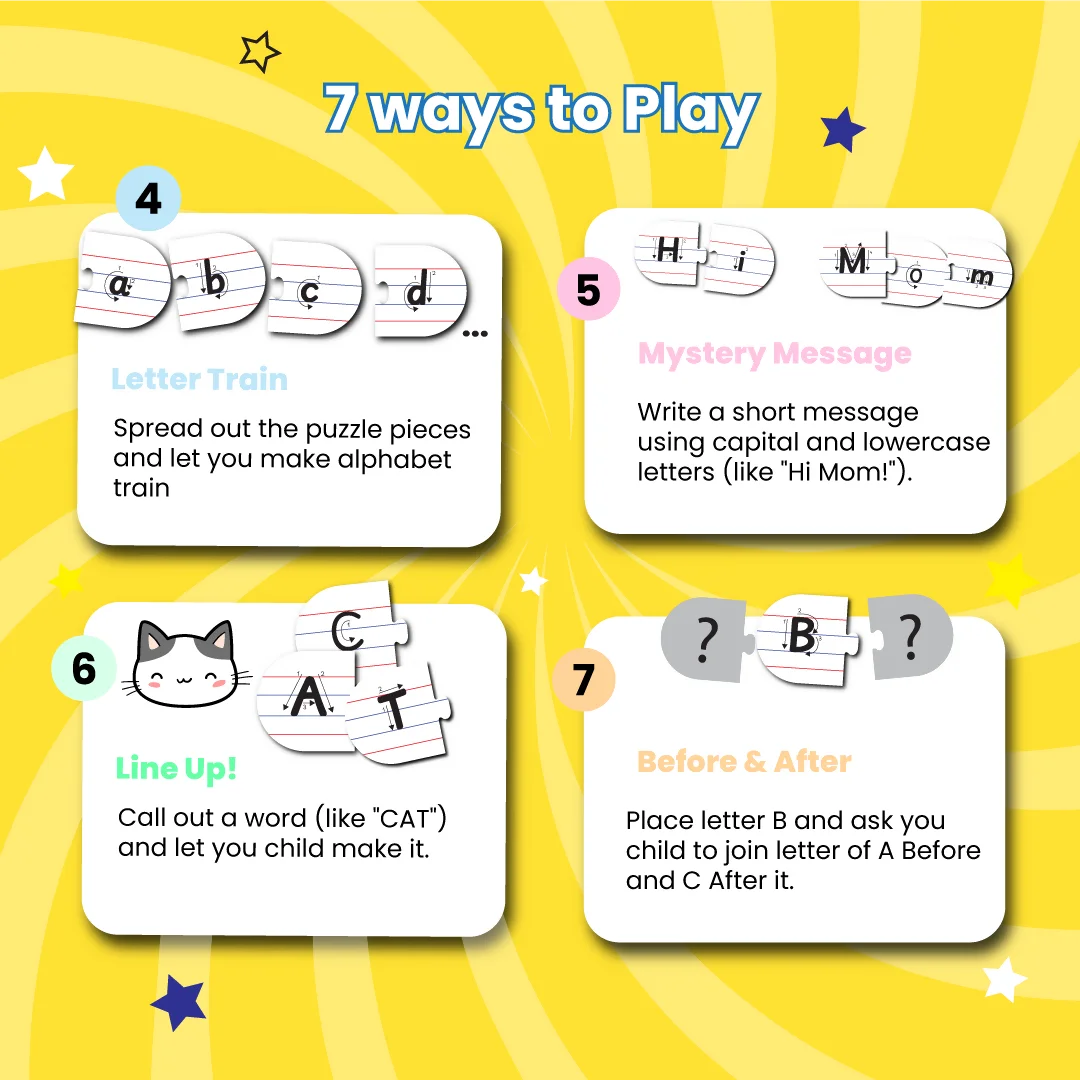 7 ways to Play

4

a b c d ...

Letter Train

Spread out the puzzle pieces and let you make alphabet train

5

H i M o m

Mystery Message

Write a short message using capital and lowercase letters (like "Hi Mom!").

6

C A T

Line Up!

Call out a word (like "CAT") and let you child make it.

7

? B ?

Before & After

Place letter B and ask you child to join letter of A Before and C After it.