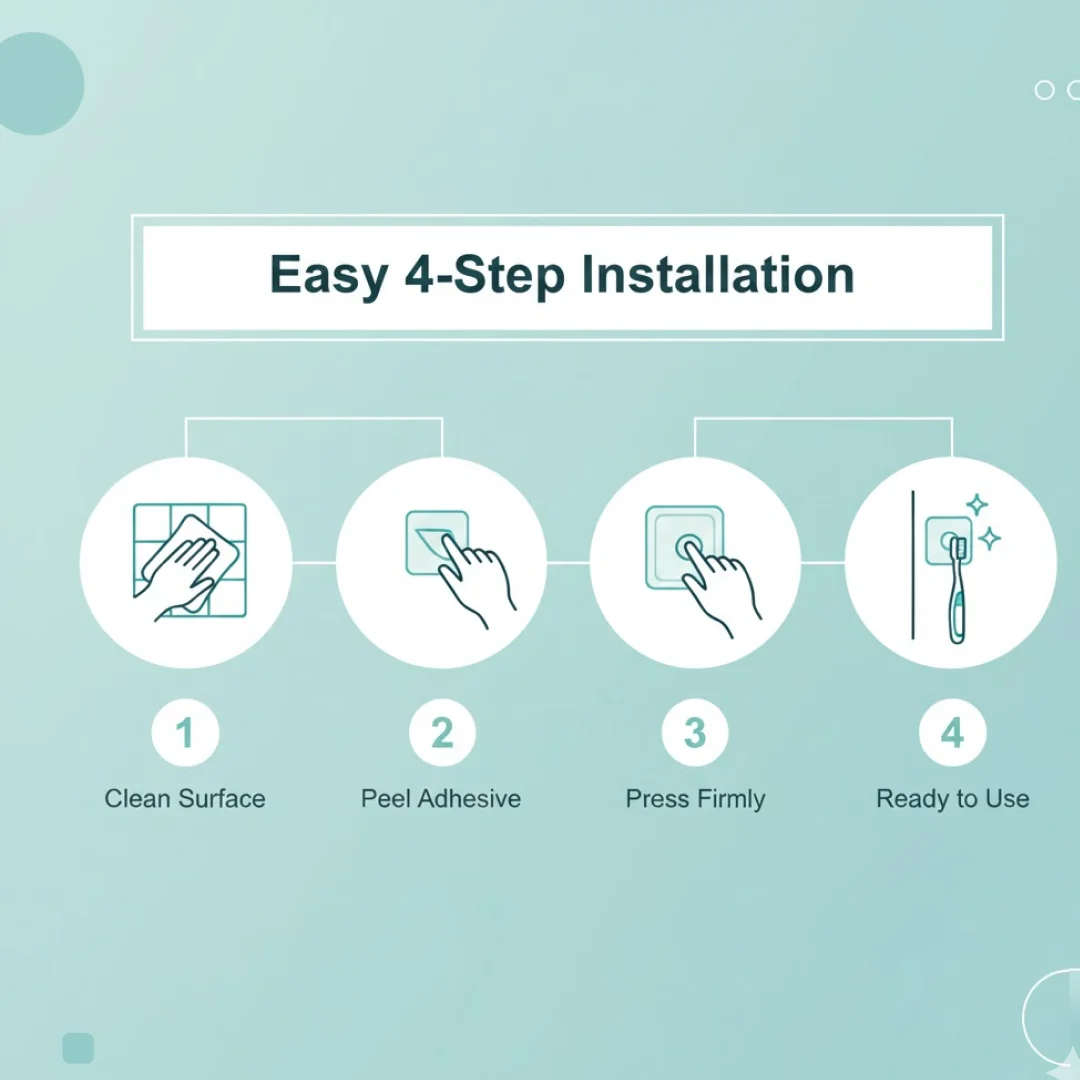 Easy 4-Step Installation

1
Clean Surface

2
Peel Adhesive

3
Press Firmly

4
Ready to Use