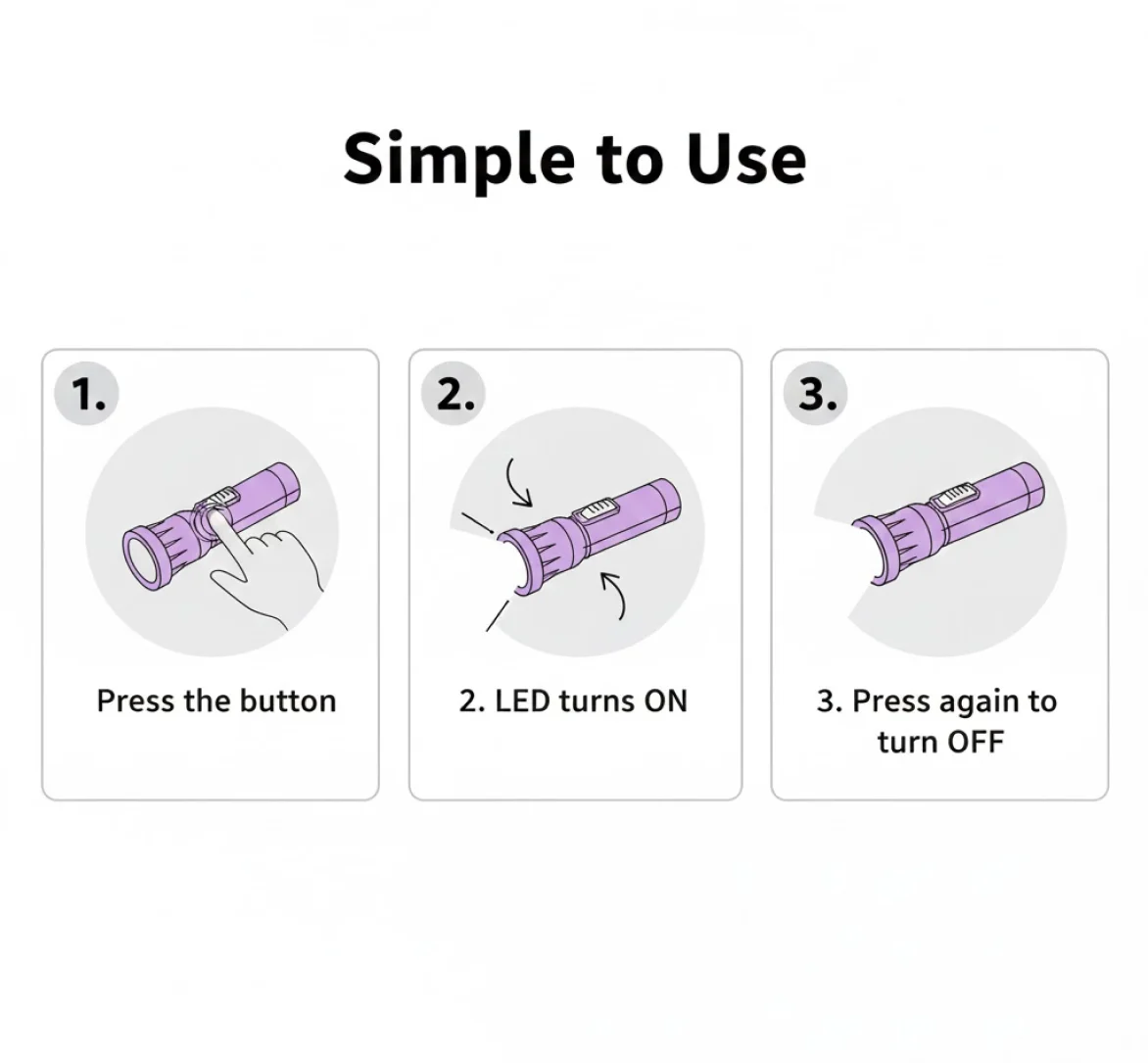 Simple to Use

1.

Press the button

2.

2. LED turns ON

3.

3. Press again to turn OFF