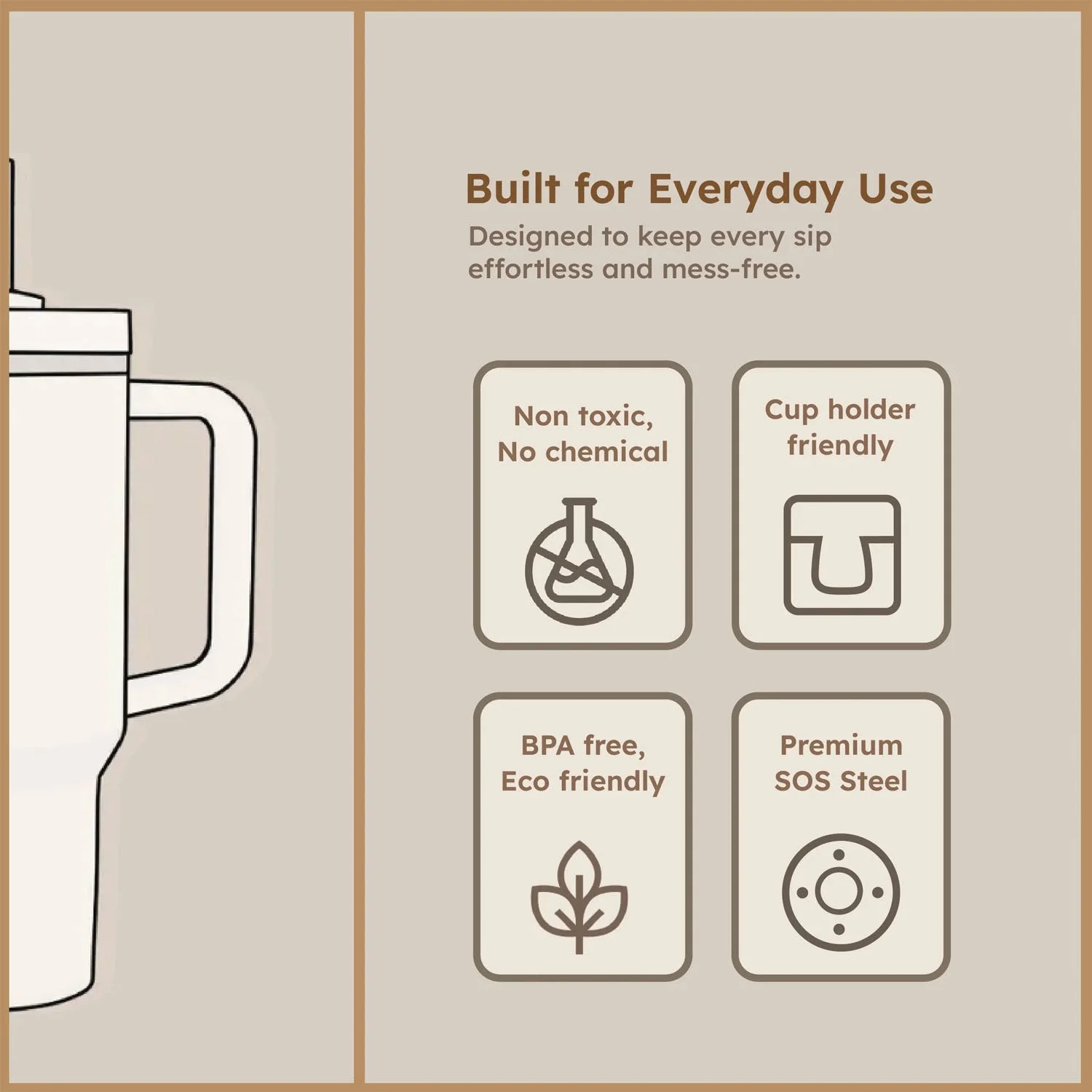 Built for Everyday Use

Designed to keep every sip effortless and mess-free.

Non toxic, No chemical

Cup holder friendly

BPA free, Eco friendly

Premium SOS Steel