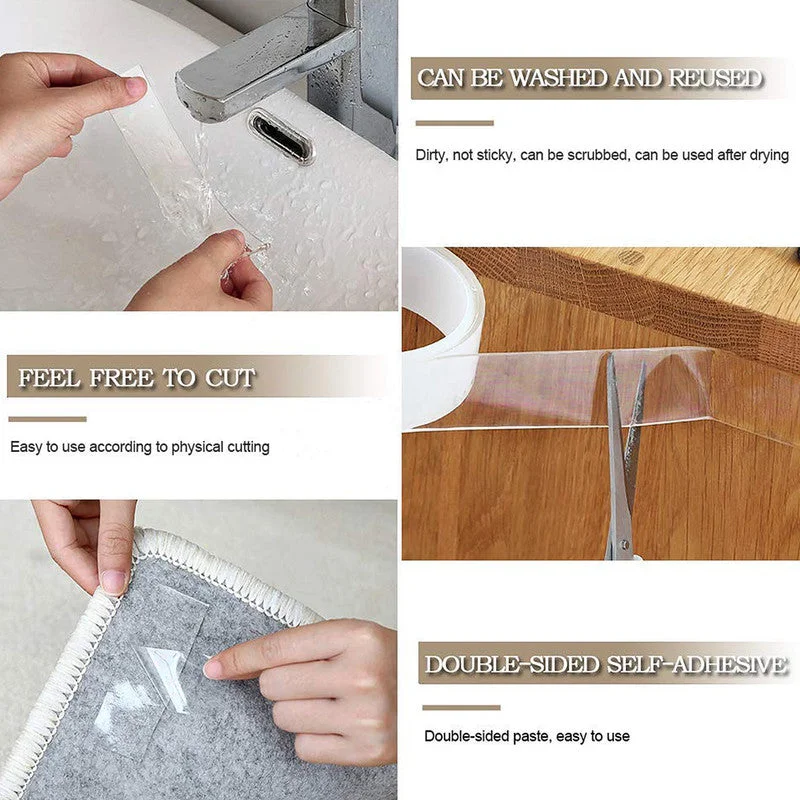 CAN BE WASHED AND REUSED

Dirty, not sticky, can be scrubbed, can be used after drying

FEEL FREE TO CUT

Easy to use according to physical cutting

DOUBLE-SIDED SELF-ADHESIVE

Double-sided paste, easy to use