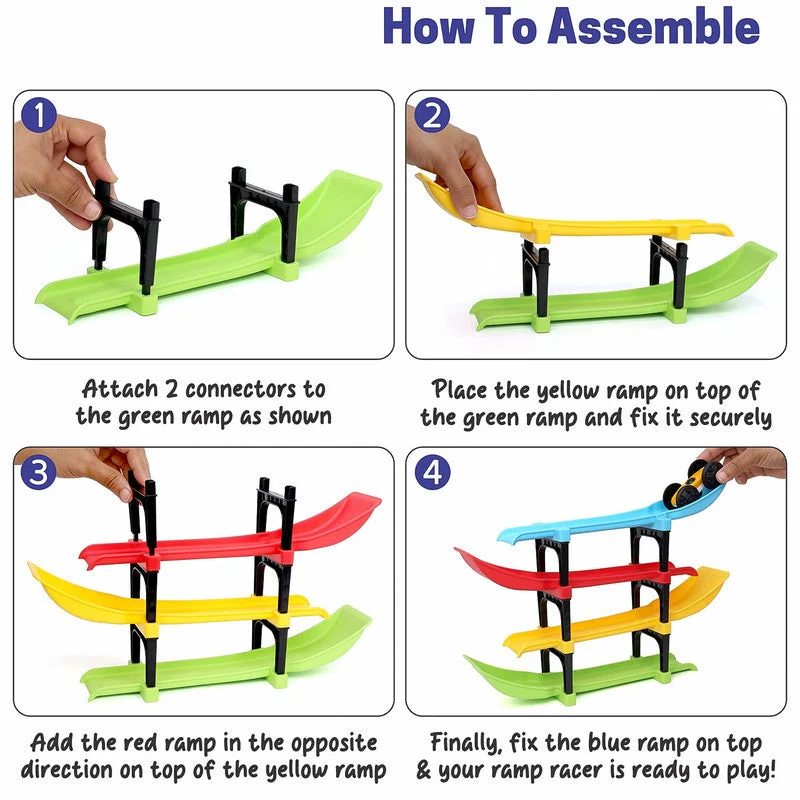 How To Assemble

1

Attach 2 connectors to the green ramp as shown

2

Place the yellow ramp on top of the green ramp and fix it securely

3

Add the red ramp in the opposite direction on top of the yellow ramp

4

Finally, fix the blue ramp on top & your ramp racer is ready to play!